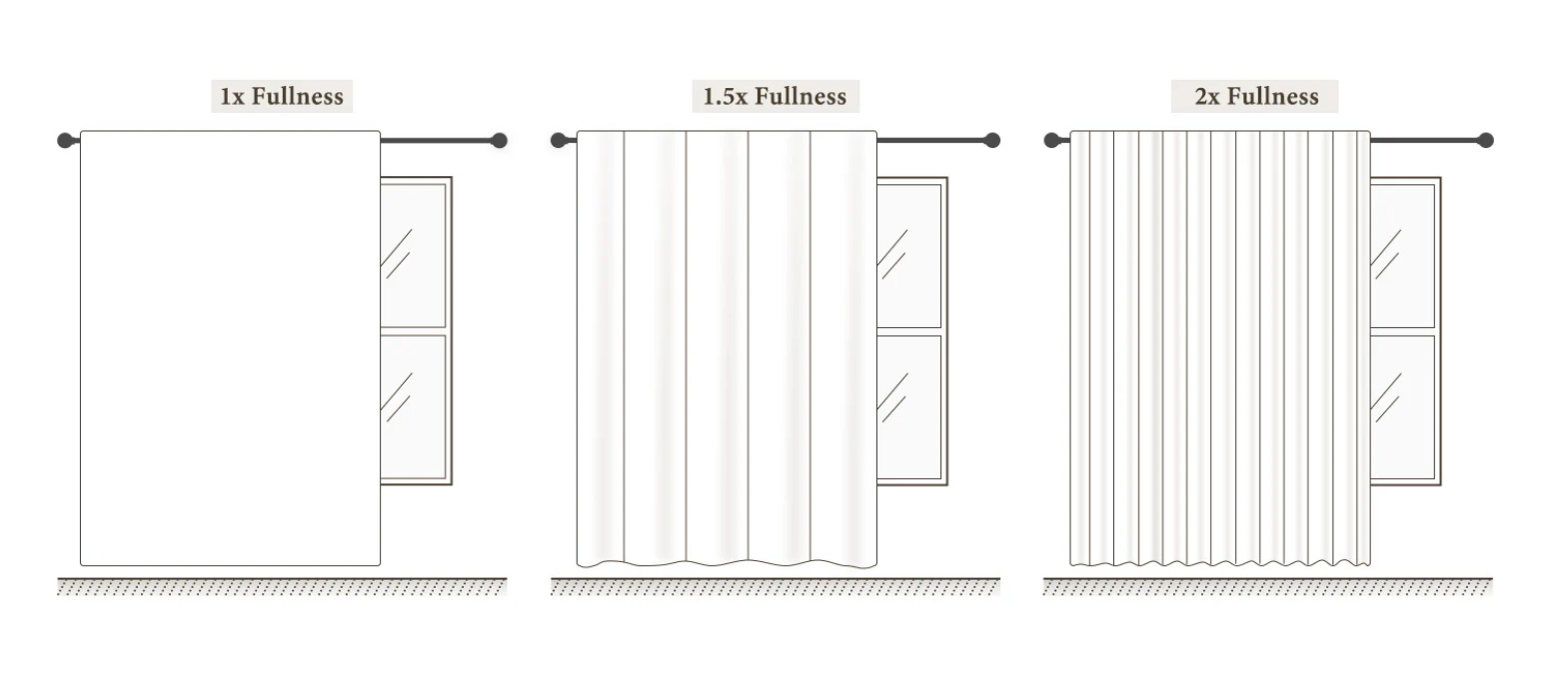 1x Fullness

1.5x Fullness

2x Fullness