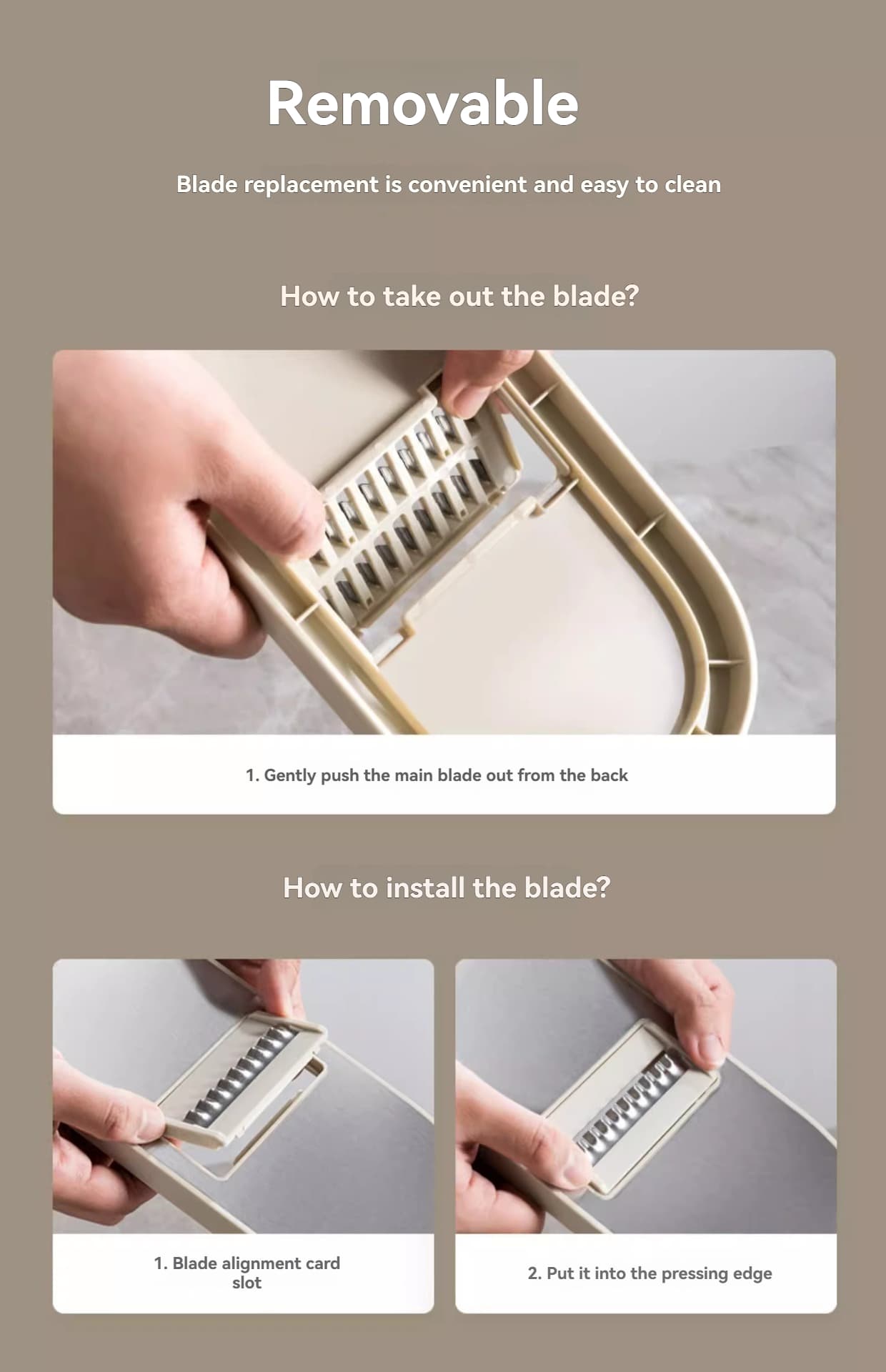 Removable

Blade replacement is convenient and easy to clean

How to take out the blade?

1. Gently push the main blade out from the back

How to install the blade?

1. Blade alignment card slot

2. Put it into the pressing edge