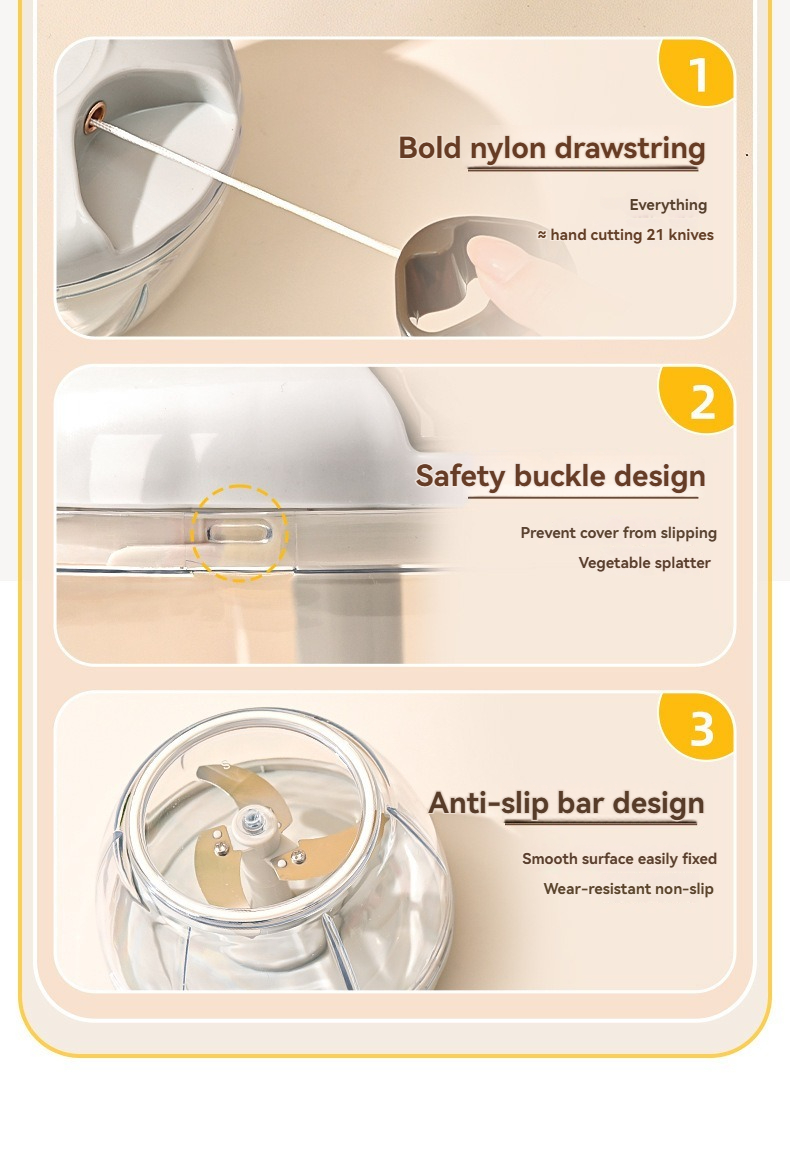 1

Bold nylon drawstring

Everything

≈ hand cutting 21 knives

2

Safety buckle design

Prevent cover from slipping

Vegetable splatter

3

Anti-slip bar design

Smooth surface easily fixed

Wear-resistant non-slip