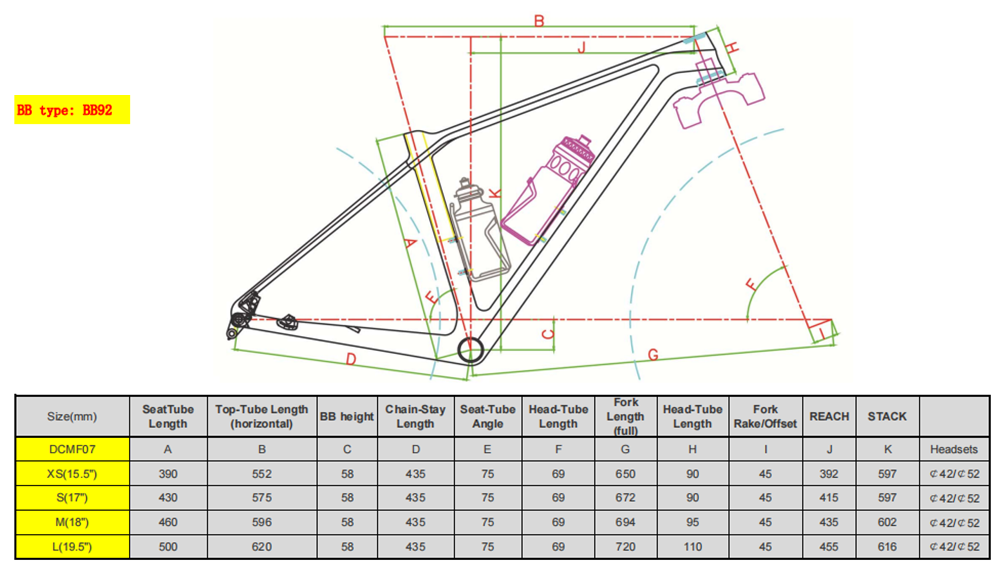 BB type: BB92

B
J
H
K
A
E
F
C
D
G
I

| Size(mm) | SeatTube Length | Top-Tube Length (horizontal) | BB height | Chain-Stay Length | Seat-Tube Angle | Head-Tube Length | Fork Length (full) | Head-Tube Length | Fork Rake/Offset | REACH | STACK | |
|---|---|---|---|---|---|---|---|---|---|---|---|---|
| DCMF07 | A | B | C | D | E | F | G | H | I | J | K | Headsets |
| XS(15.5") | 390 | 552 | 58 | 435 | 75 | 69 | 650 | 90 | 45 | 392 | 597 | ¢42/¢52 |
| S(17") | 430 | 575 | 58 | 435 | 75 | 69 | 672 | 90 | 45 | 415 | 597 | ¢42/¢52 |
| M(18") | 460 | 596 | 58 | 435 | 75 | 69 | 694 | 95 | 45 | 435 | 602 | ¢42/¢52 |
| L(19.5") | 500 | 620 | 58 | 435 | 75 | 69 | 720 | 110 | 45 | 455 | 616 | ¢42/¢52 |