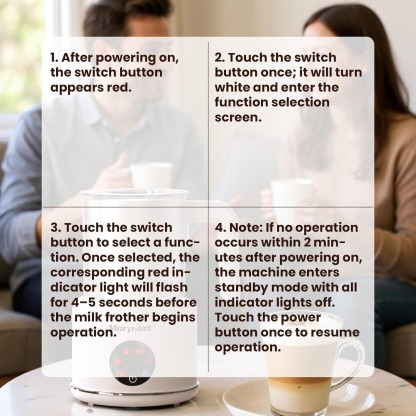 1. After powering on, the switch button appears red.

2. Touch the switch button once; it will turn white and enter the function selection screen.

3. Touch the switch button to select a function. Once selected, the corresponding red indicator light will flash for 4–5 seconds before the milk frother begins operation.

4. Note: If no operation occurs within 2 minutes after powering on, the machine enters standby mode with all indicator lights off. Touch the power button once to resume operation.

Marpilat