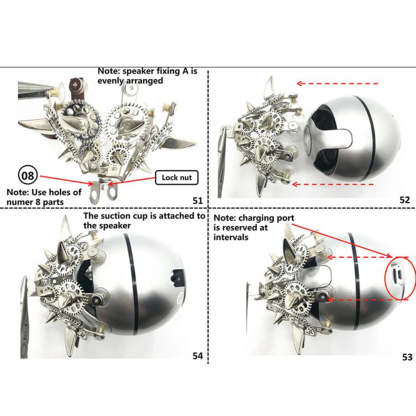 Note: speaker fixing A is evenly arranged

08

Lock nut

Note: Use holes of numer 8 parts

51

52

The suction cup is attached to the speaker

54

Note: charging port is reserved at intervals

53