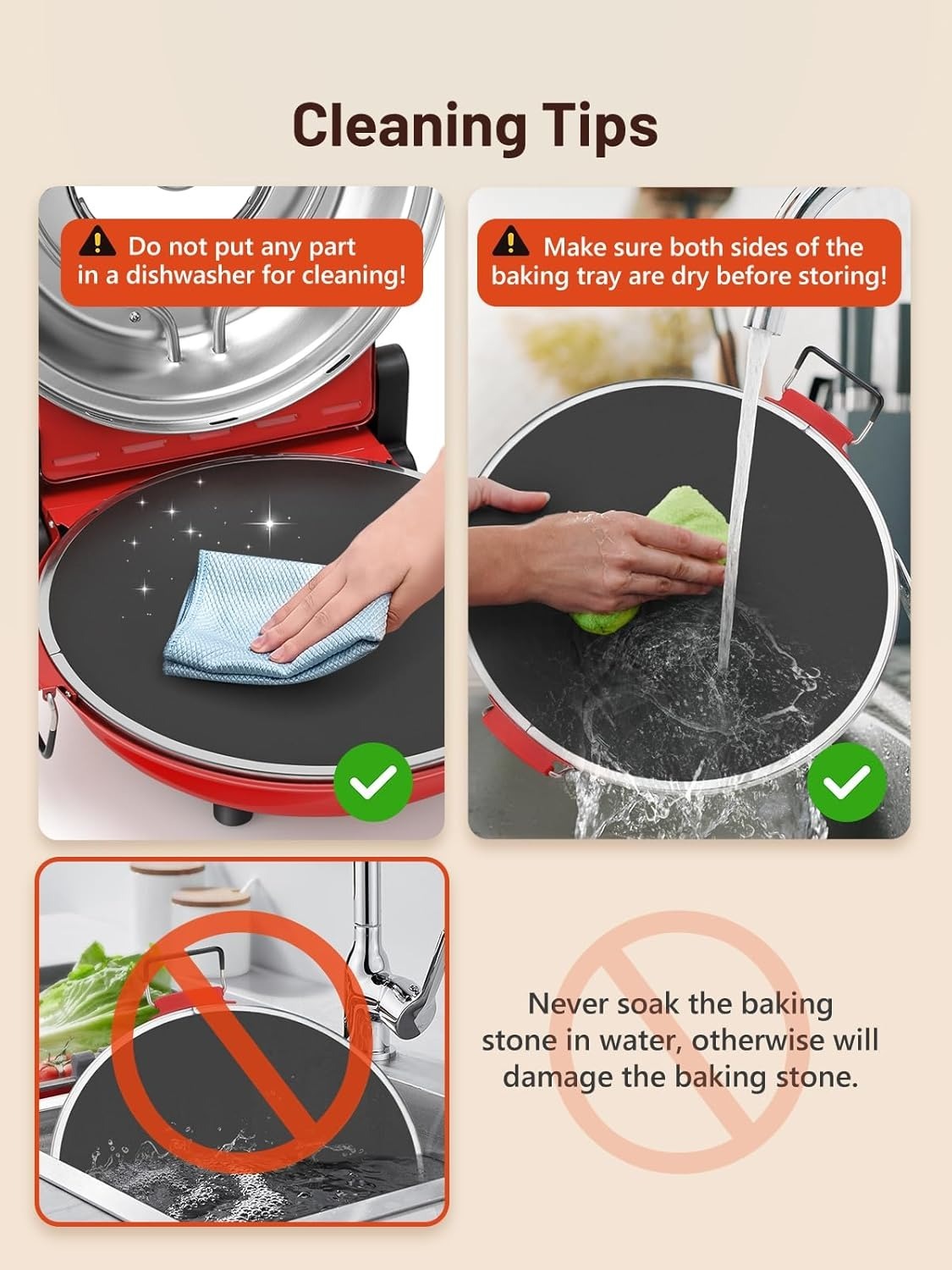 Cleaning Tips

Do not put any part in a dishwasher for cleaning!

Make sure both sides of the baking tray are dry before storing!

Never soak the baking stone in water, otherwise will damage the baking stone.