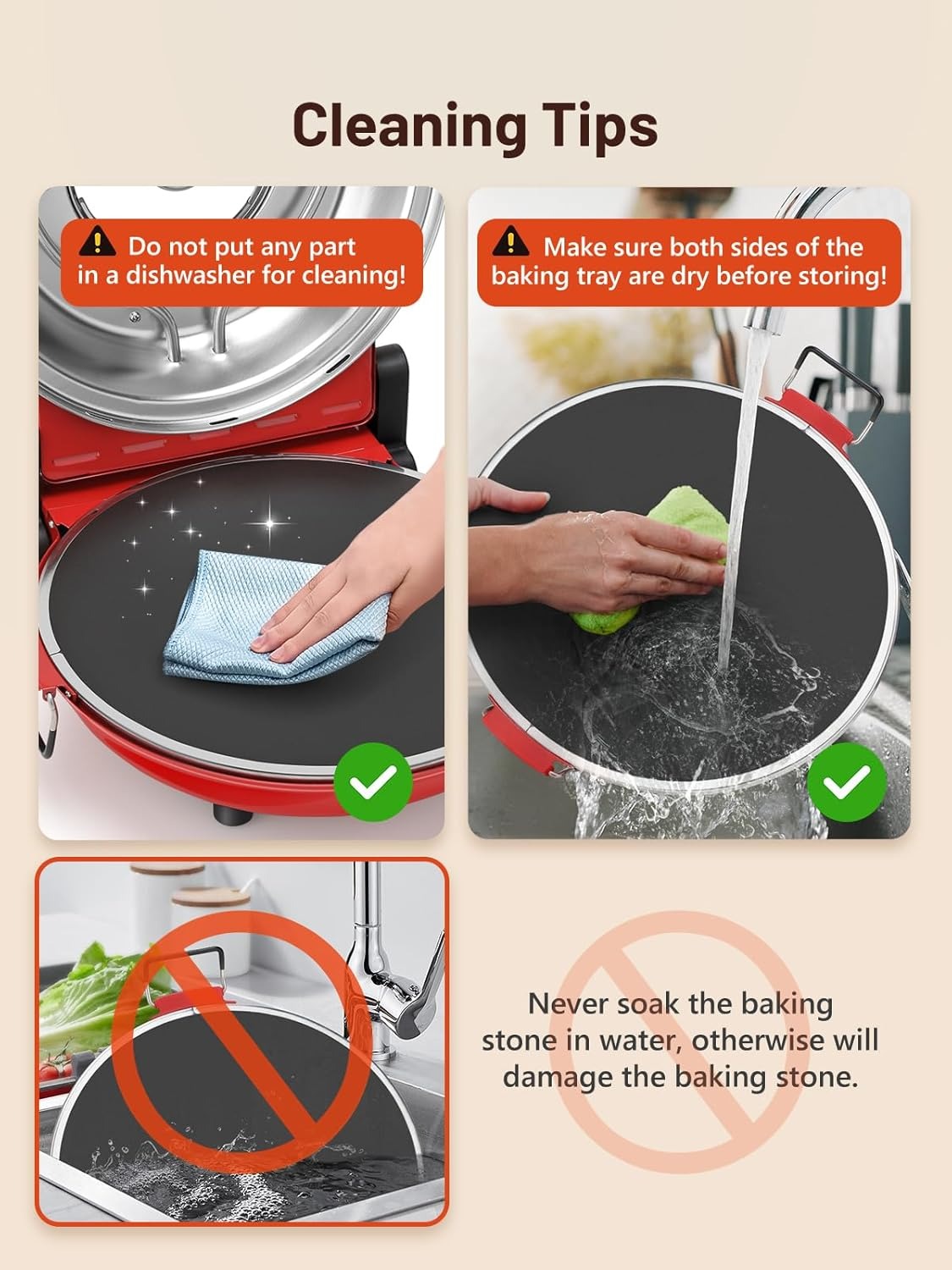 Cleaning Tips

Do not put any part in a dishwasher for cleaning!

Make sure both sides of the baking tray are dry before storing!

Never soak the baking stone in water, otherwise will damage the baking stone.