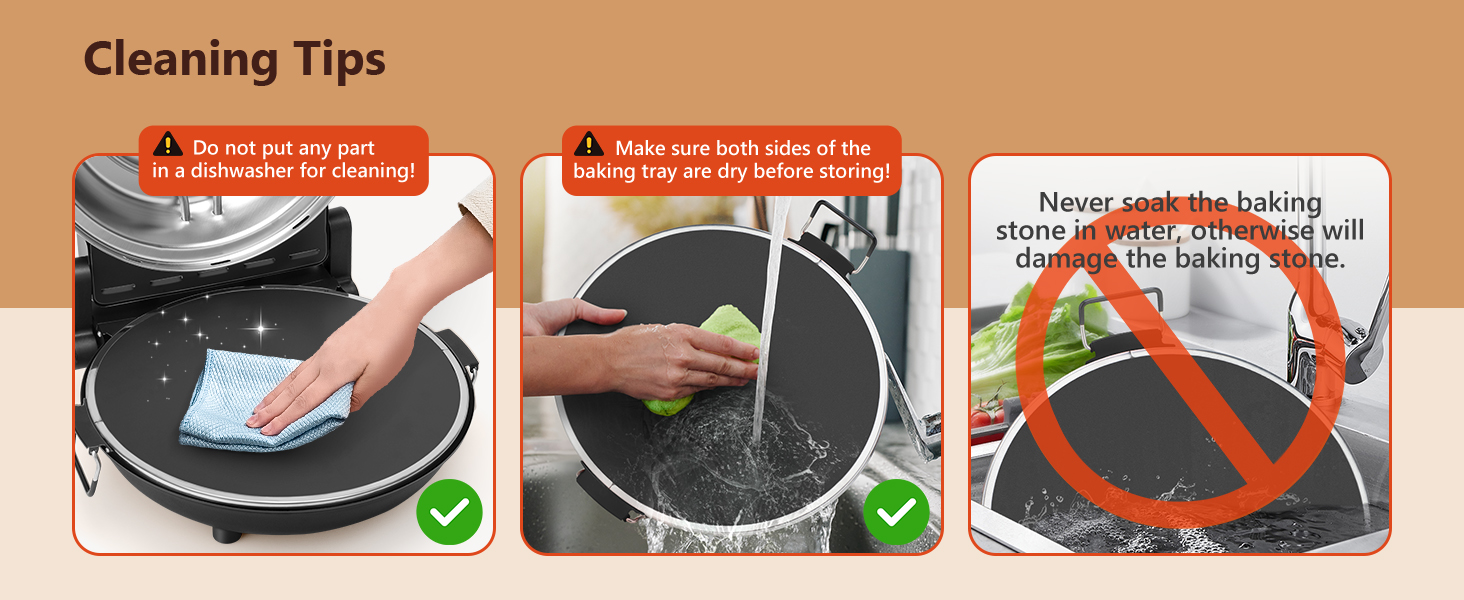 Cleaning Tips

Do not put any part in a dishwasher for cleaning!

Make sure both sides of the baking tray are dry before storing!

Never soak the baking stone in water, otherwise will damage the baking stone.