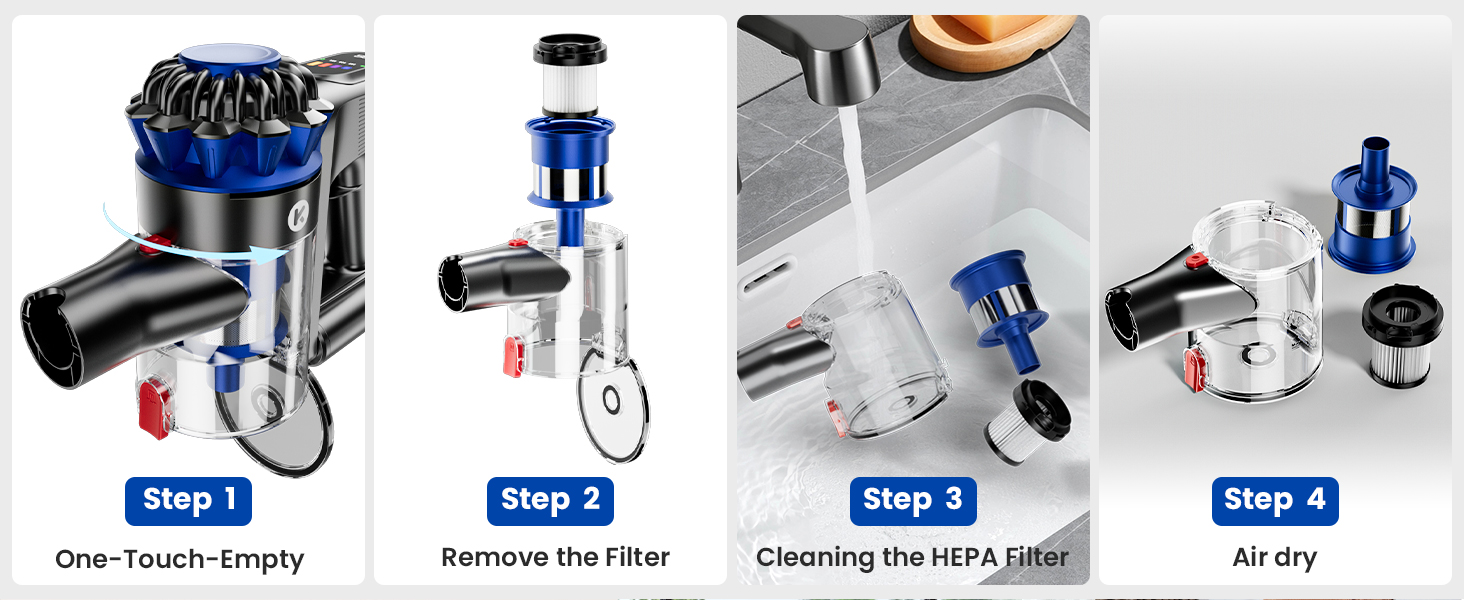 Step 1
One-Touch-Empty

Step 2
Remove the Filter

Step 3
Cleaning the HEPA Filter

Step 4
Air dry