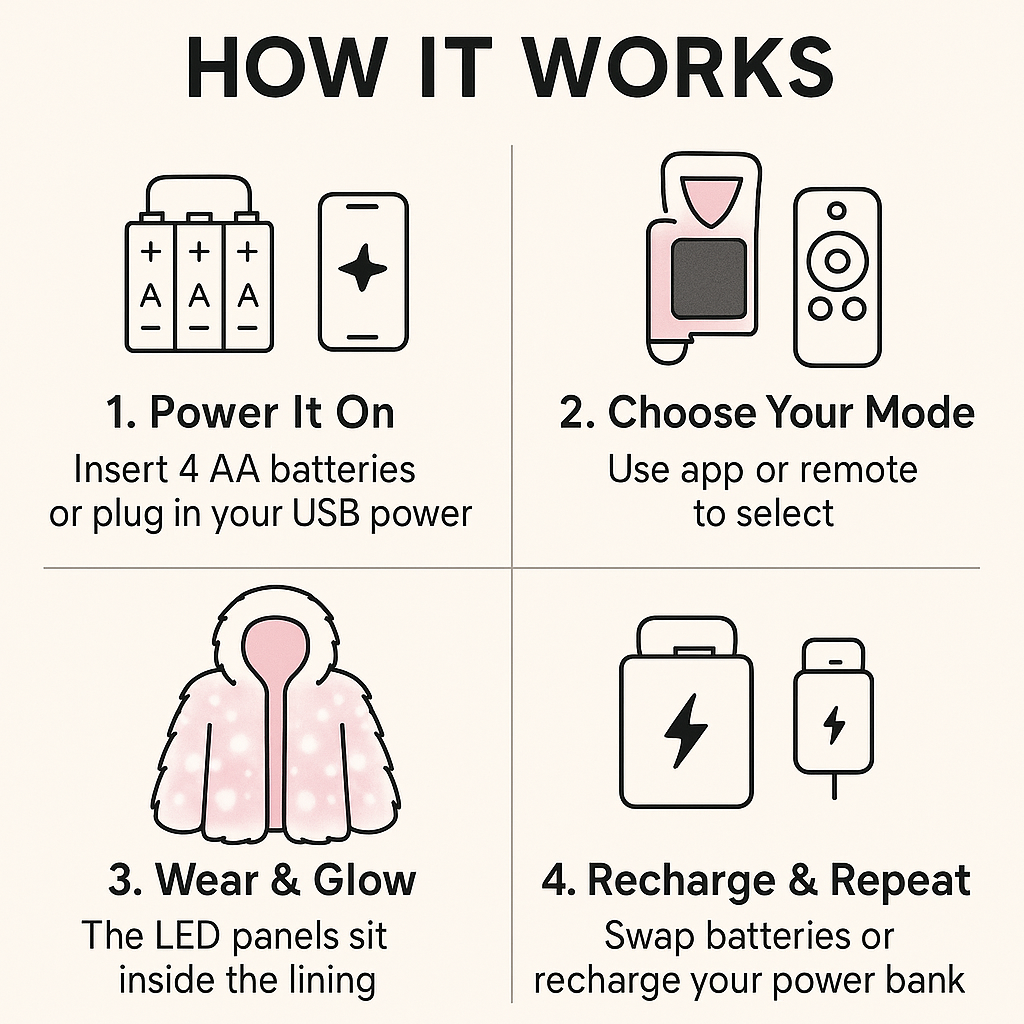 HOW IT WORKS

+ A −
+ A −
+ A −

1. Power It On
Insert 4 AA batteries or plug in your USB power

2. Choose Your Mode
Use app or remote to select

3. Wear & Glow
The LED panels sit inside the lining

4. Recharge & Repeat
Swap batteries or recharge your power bank