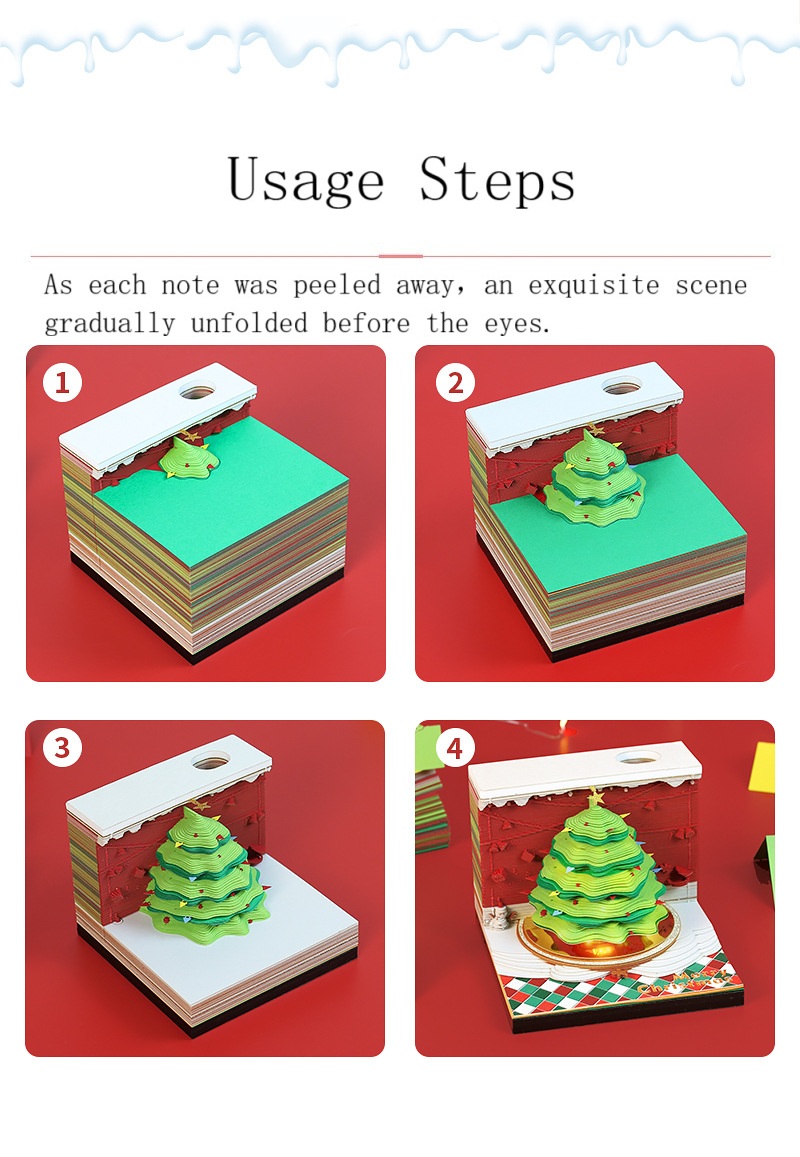 Usage Steps

As each note was peeled away, an exquisite scene gradually unfolded before the eyes.

1

2

3

4