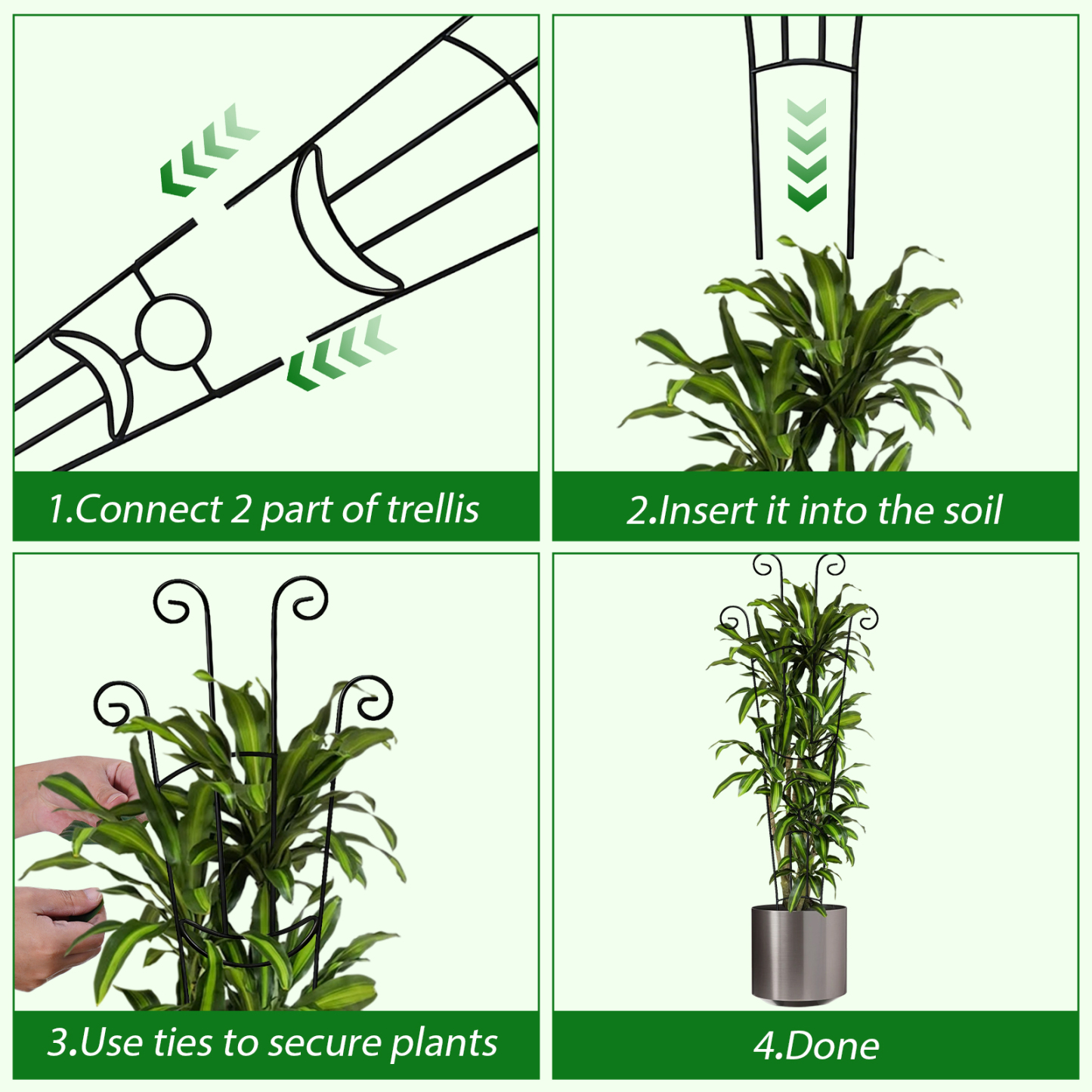 1.Connect 2 part of trellis

2.Insert it into the soil

3.Use ties to secure plants

4.Done