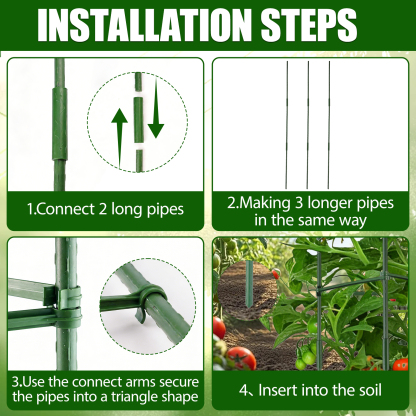 INSTALLATION STEPS

1.Connect 2 long pipes

2.Making 3 longer pipes in the same way

3.Use the connect arms secure the pipes into a triangle shape

4、Insert into the soil