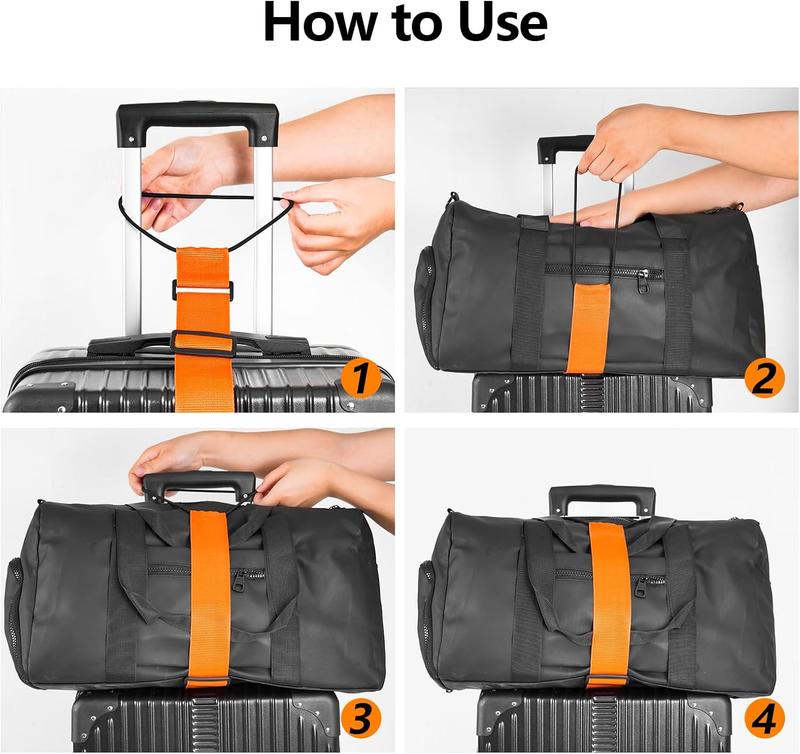 How to Use

1

2

3

4