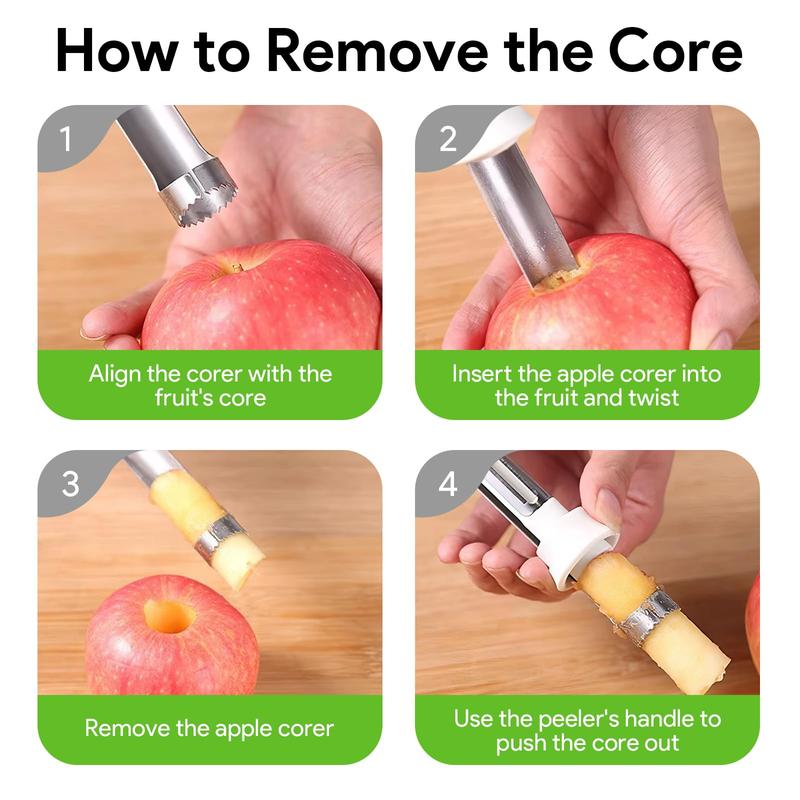 How to Remove the Core

1

Align the corer with the fruit's core

2

Insert the apple corer into the fruit and twist

3

Remove the apple corer

4

Use the peeler's handle to push the core out