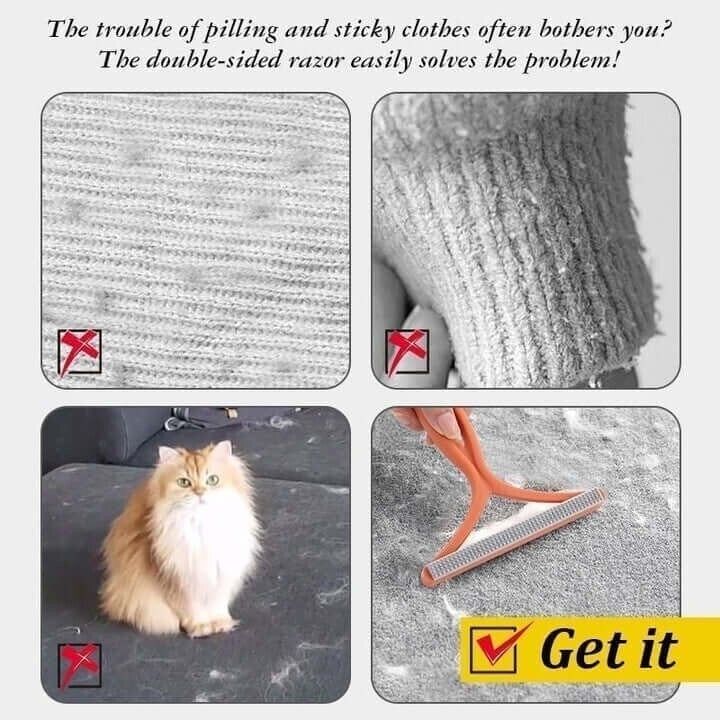 The trouble of pilling and sticky clothes often bothers you?
The double-sided razor easily solves the problem!

Get it