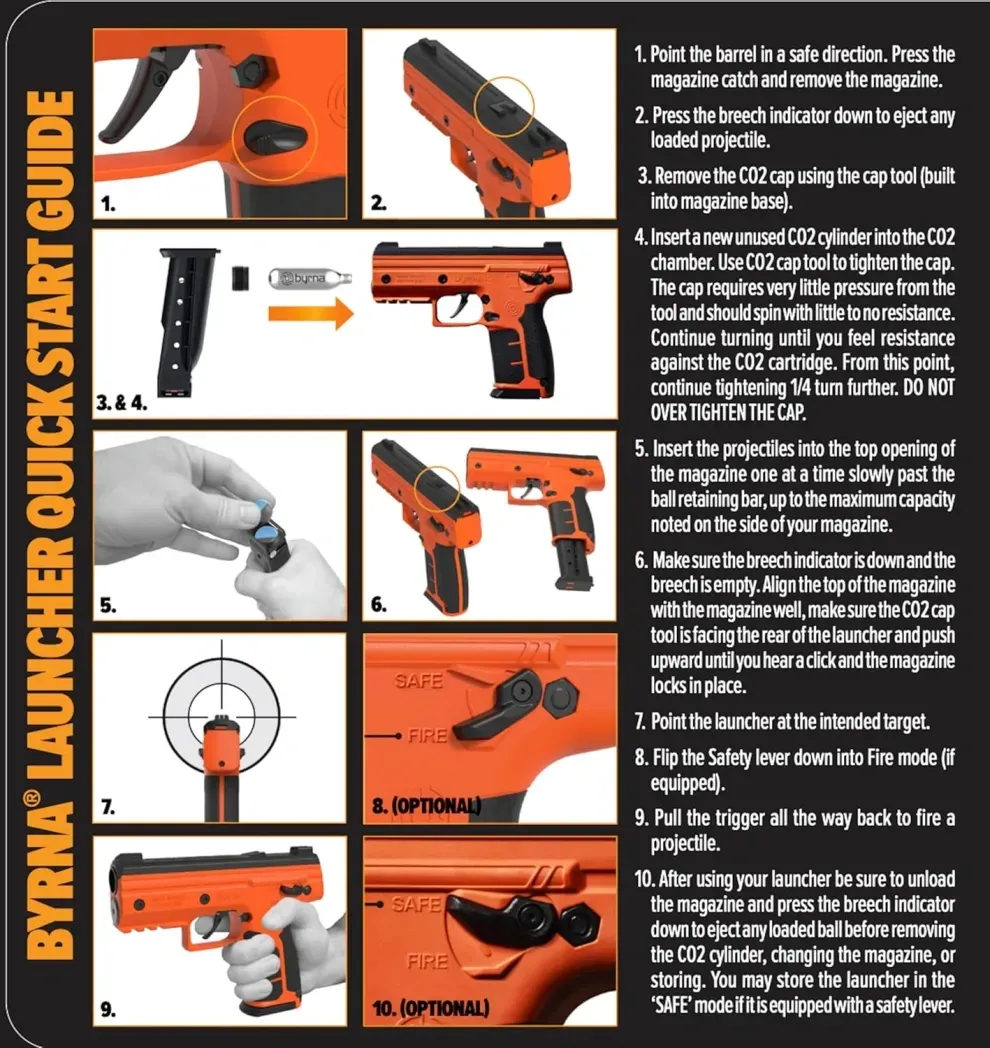 BYRNA® LAUNCHER QUICK START GUIDE

1.

2.

byrna

3. & 4.

5.

6.

7.

SAFE

FIRE

8. (OPTIONAL)

9.

SAFE

FIRE

10. (OPTIONAL)

1. Point the barrel in a safe direction. Press the magazine catch and remove the magazine.

2. Press the breech indicator down to eject any loaded projectile.

3. Remove the CO2 cap using the cap tool (built into magazine base).

4. Insert a new unused CO2 cylinder into the CO2 chamber. Use CO2 cap tool to tighten the cap. The cap requires very little pressure from the tool and should spin with little to no resistance. Continue turning until you feel resistance against the CO2 cartridge. From this point, continue tightening 1/4 turn further. DO NOT OVER TIGHTEN THE CAP.

5. Insert the projectiles into the top opening of the magazine one at a time slowly past the ball retaining bar, up to the maximum capacity noted on the side of your magazine.

6. Make sure the breech indicator is down and the breech is empty. Align the top of the magazine with the magazine well, make sure the CO2 cap tool is facing the rear of the launcher and push upward until you hear a click and the magazine locks in place.

7. Point the launcher at the intended target.

8. Flip the Safety lever down into Fire mode (if equipped).

9. Pull the trigger all the way back to fire a projectile.

10. After using your launcher be sure to unload the magazine and press the breech indicator down to eject any loaded ball before removing the CO2 cylinder, changing the magazine, or storing. You may store the launcher in the 'SAFE' mode if it is equipped with a safety lever.