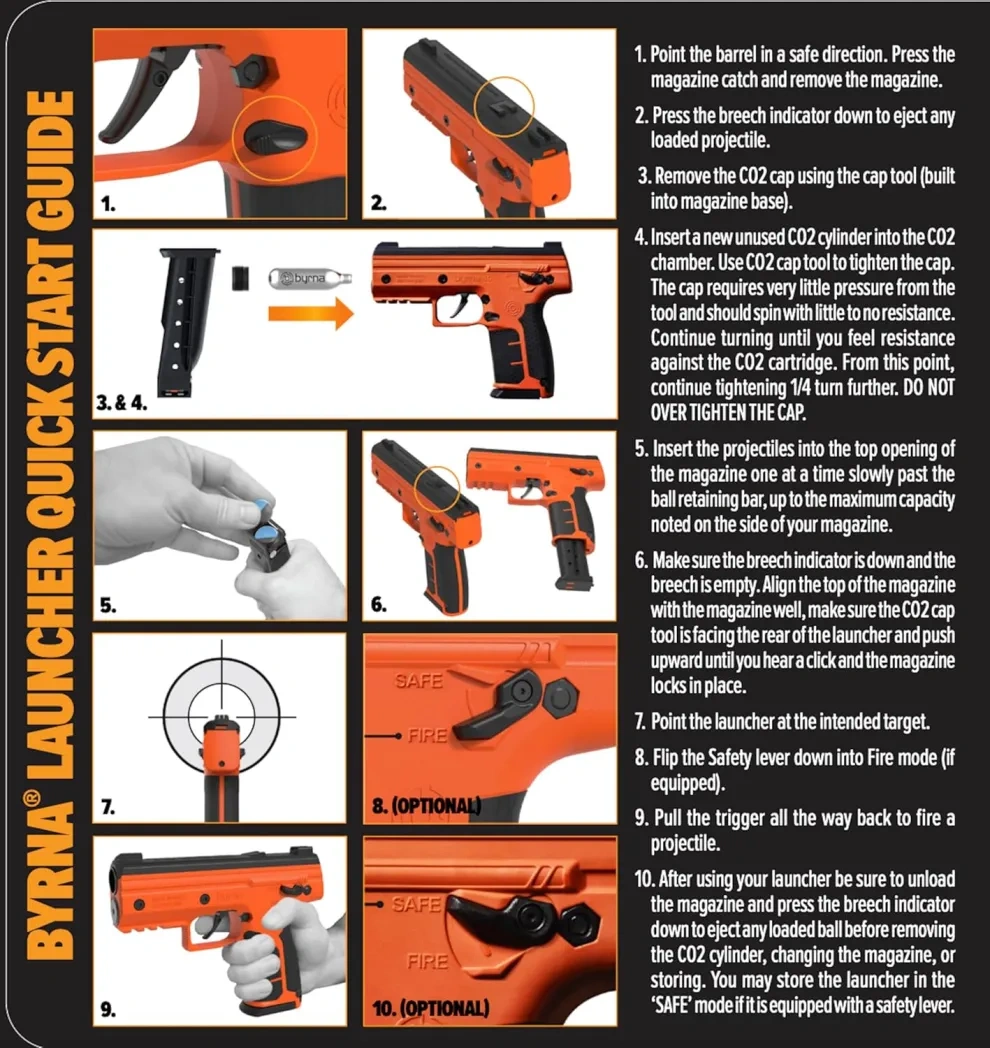 BYRNA® LAUNCHER QUICK START GUIDE

1.

2.

byrna

3. & 4.

5.

6.

7.

SAFE

FIRE

8. (OPTIONAL)

9.

SAFE

FIRE

10. (OPTIONAL)

1. Point the barrel in a safe direction. Press the magazine catch and remove the magazine.

2. Press the breech indicator down to eject any loaded projectile.

3. Remove the CO2 cap using the cap tool (built into magazine base).

4. Insert a new unused CO2 cylinder into the CO2 chamber. Use CO2 cap tool to tighten the cap. The cap requires very little pressure from the tool and should spin with little to no resistance. Continue turning until you feel resistance against the CO2 cartridge. From this point, continue tightening 1/4 turn further. DO NOT OVER TIGHTEN THE CAP.

5. Insert the projectiles into the top opening of the magazine one at a time slowly past the ball retaining bar, up to the maximum capacity noted on the side of your magazine.

6. Make sure the breech indicator is down and the breech is empty. Align the top of the magazine with the magazine well, make sure the CO2 cap tool is facing the rear of the launcher and push upward until you hear a click and the magazine locks in place.

7. Point the launcher at the intended target.

8. Flip the Safety lever down into Fire mode (if equipped).

9. Pull the trigger all the way back to fire a projectile.

10. After using your launcher be sure to unload the magazine and press the breech indicator down to eject any loaded ball before removing the CO2 cylinder, changing the magazine, or storing. You may store the launcher in the 'SAFE' mode if it is equipped with a safety lever.