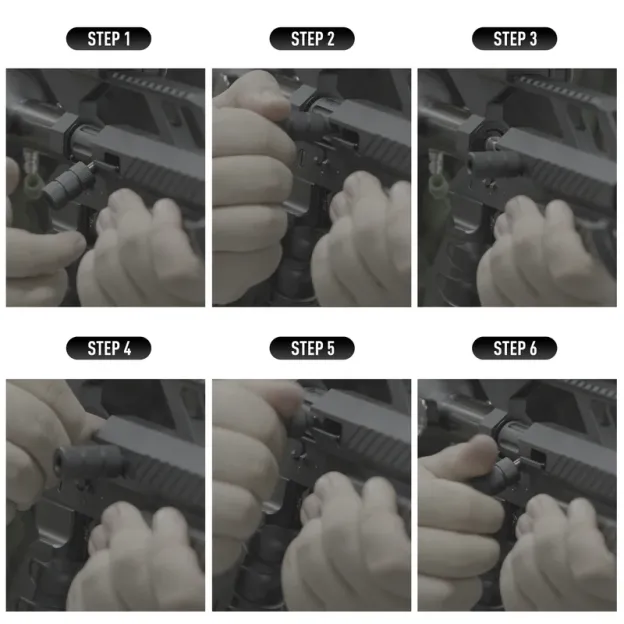 STEP 1

STEP 2

STEP 3

STEP 4

STEP 5

STEP 6