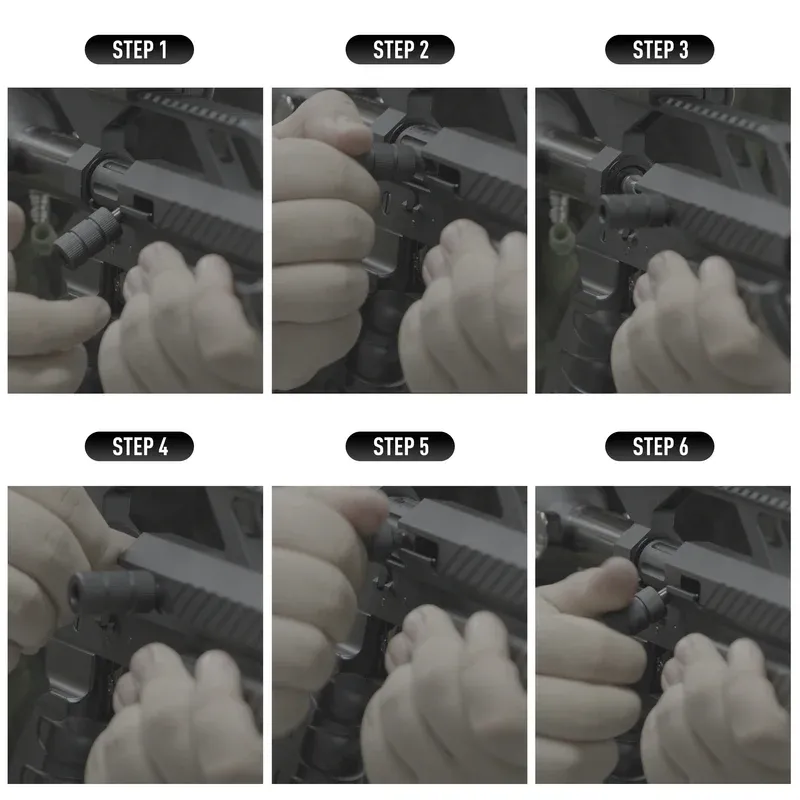 STEP 1

STEP 2

STEP 3

STEP 4

STEP 5

STEP 6