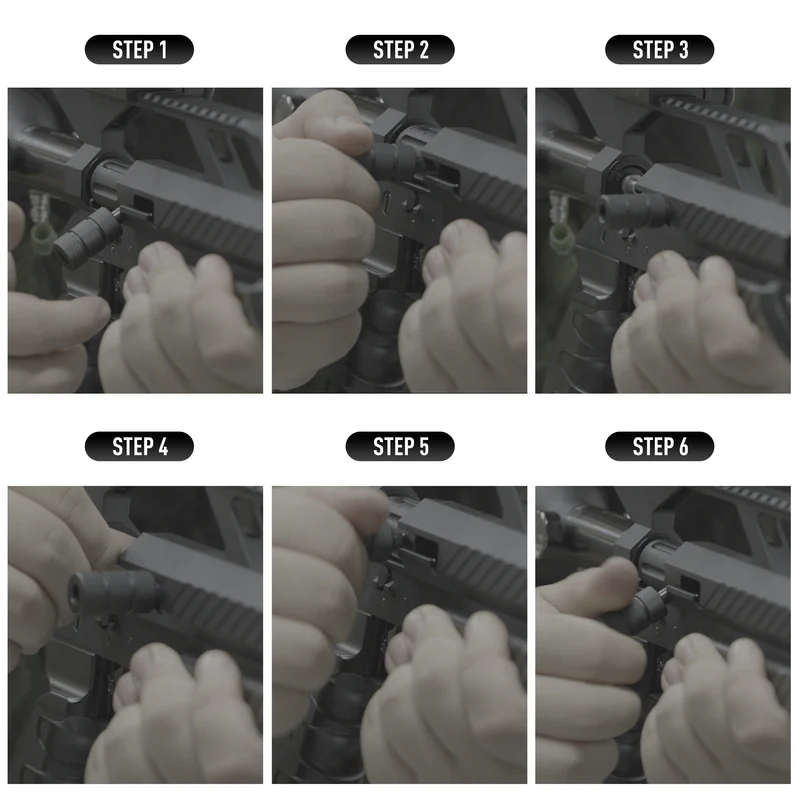 STEP 1

STEP 2

STEP 3

STEP 4

STEP 5

STEP 6