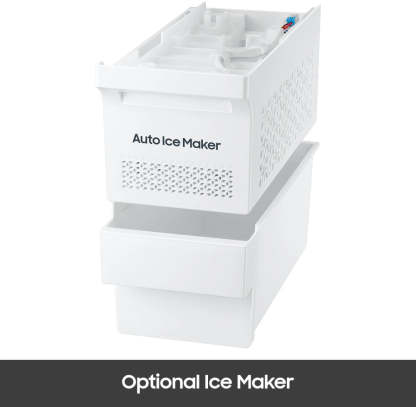 Auto Ice Maker

Optional Ice Maker