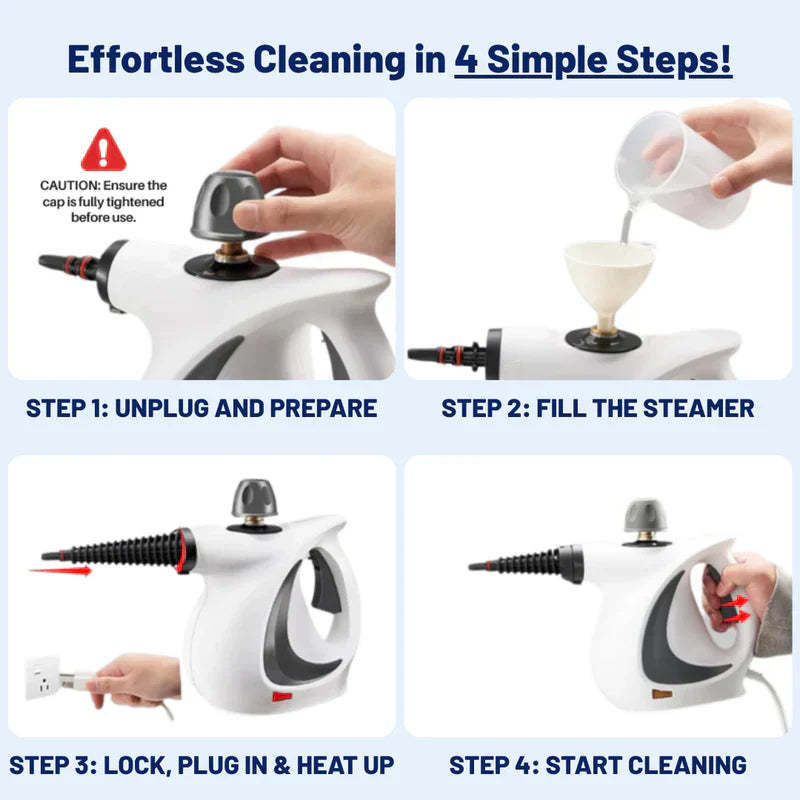 Effortless Cleaning in 4 Simple Steps!

CAUTION: Ensure the cap is fully tightened before use.

STEP 1: UNPLUG AND PREPARE

STEP 2: FILL THE STEAMER

STEP 3: LOCK, PLUG IN & HEAT UP

STEP 4: START CLEANING