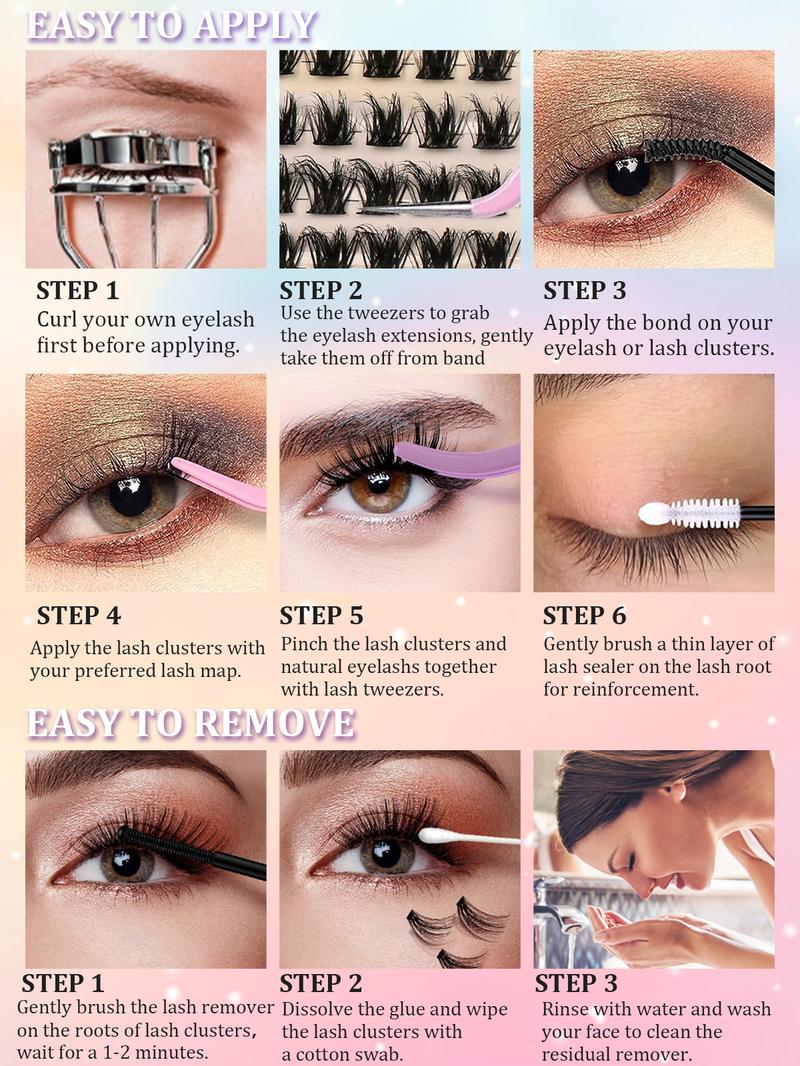 EASY TO APPLY

STEP 1
Curl your own eyelash first before applying.

STEP 2
Use the tweezers to grab the eyelash extensions, gently take them off from band

STEP 3
Apply the bond on your eyelash or lash clusters.

STEP 4
Apply the lash clusters with your preferred lash map.

STEP 5
Pinch the lash clusters and natural eyelashs together with lash tweezers.

STEP 6
Gently brush a thin layer of lash sealer on the lash root for reinforcement.

EASY TO REMOVE

STEP 1
Gently brush the lash remover on the roots of lash clusters, wait for a 1-2 minutes.

STEP 2
Dissolve the glue and wipe the lash clusters with a cotton swab.

STEP 3
Rinse with water and wash your face to clean the residual remover.