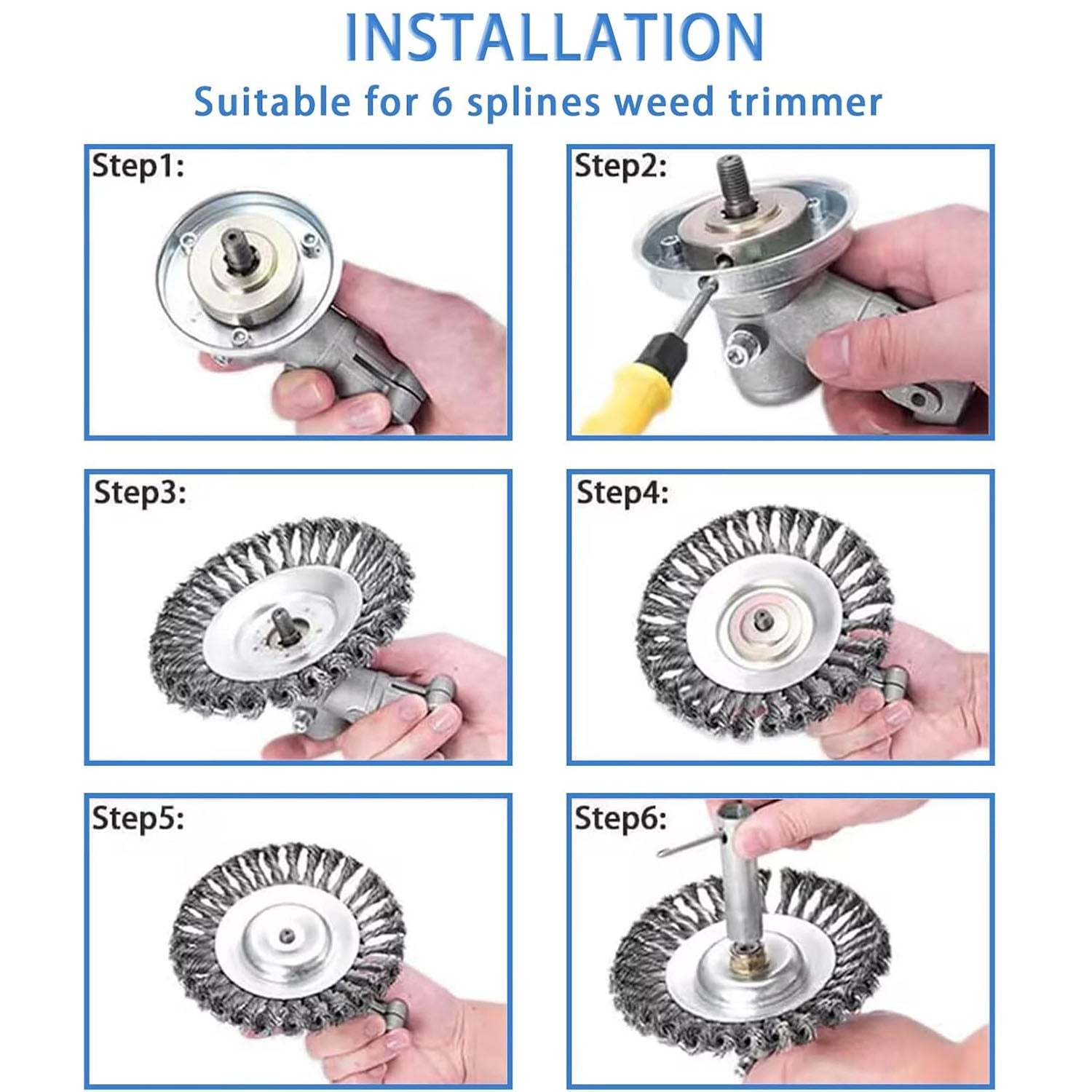 INSTALLATION

Suitable for 6 splines weed trimmer

Step1:

Step2:

Step3:

Step4:

Step5:

Step6: