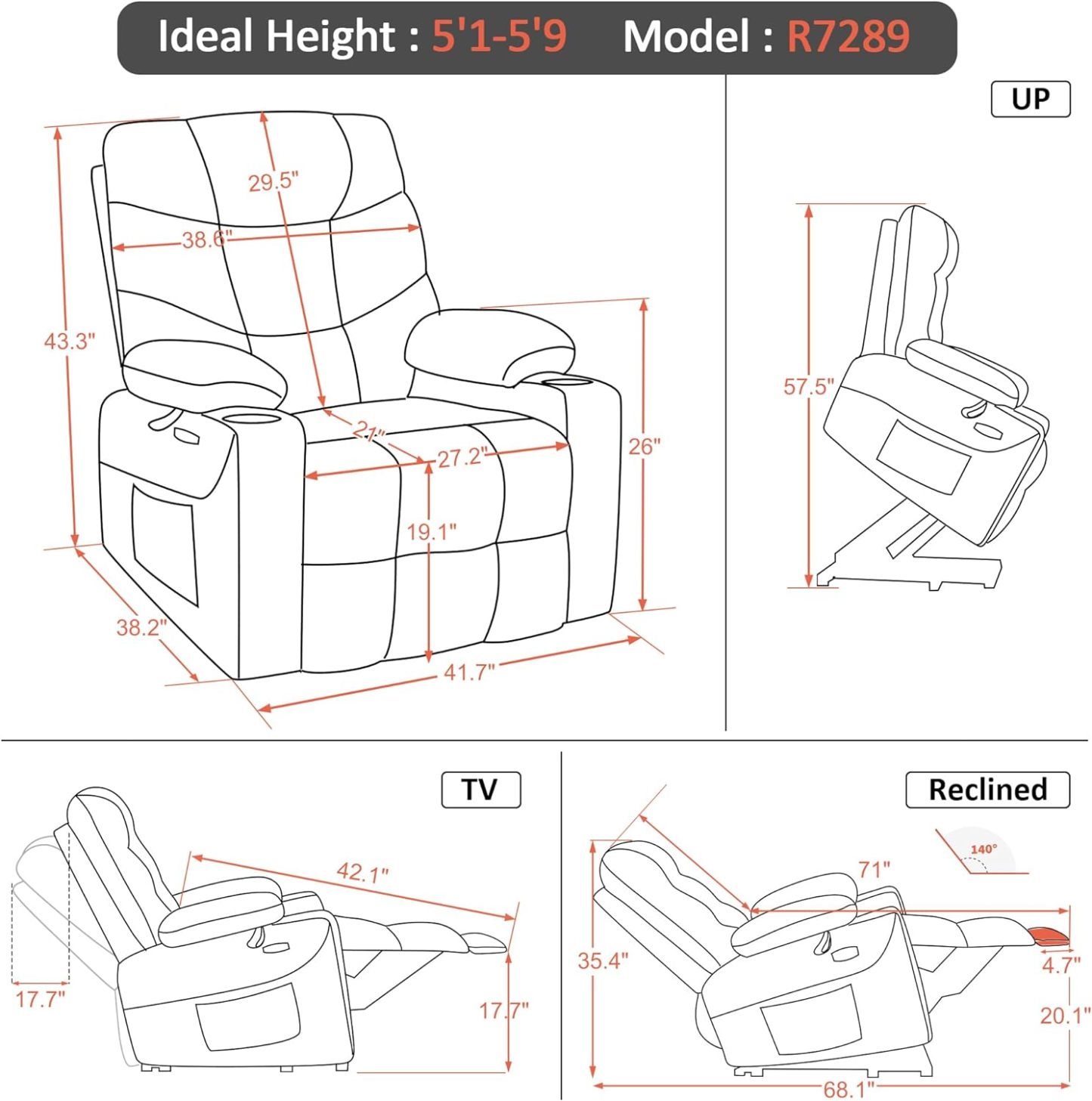 Ideal Height : 5'1-5'9 Model : R7289

29.5"
38.6"
43.3"
21"
27.2"
26"
19.1"
38.2"
41.7"

UP
57.5"

TV
42.1"
17.7"
17.7"

Reclined
140°
71"
35.4"
4.7"
20.1"
68.1"