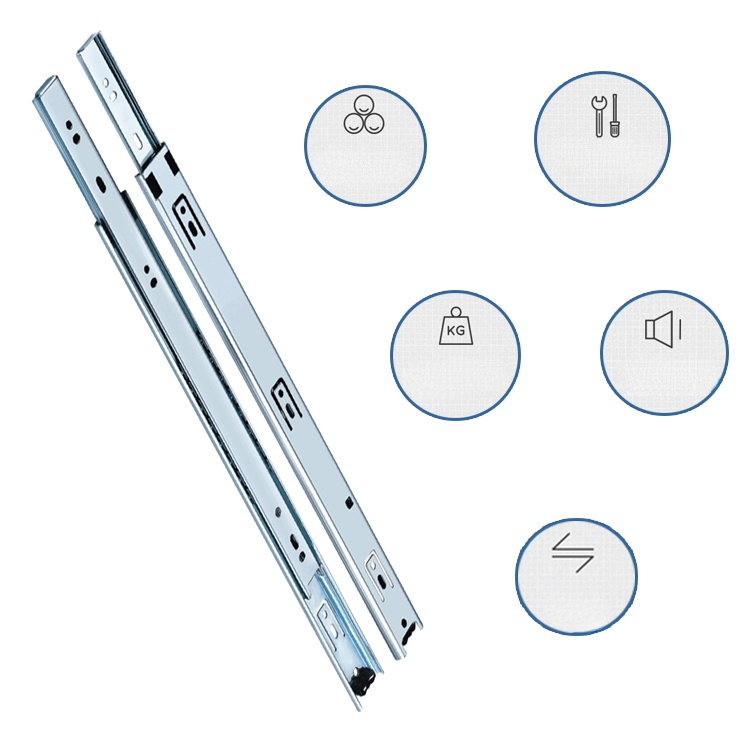 KG