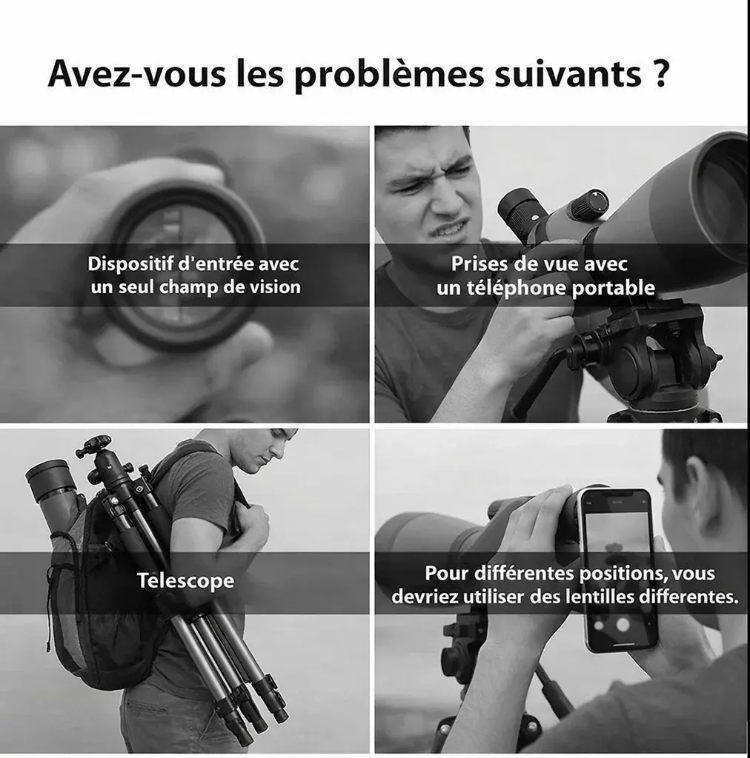 Avez-vous les problèmes suivants ?

Dispositif d'entrée avec un seul champ de vision

Prises de vue avec un téléphone portable

Telescope

Pour différentes positions, vous devriez utiliser des lentilles differentes.