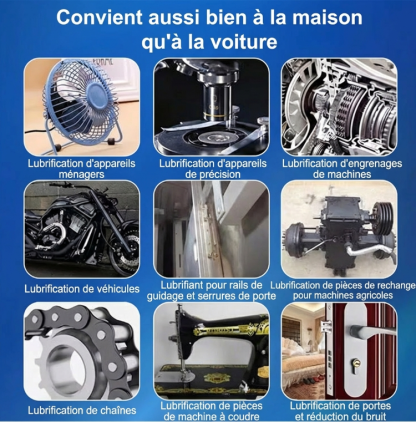 Convient aussi bien à la maison qu'à la voiture

Lubrification d'appareils ménagers

Lubrification d'appareils de précision

Lubrification d'engrenages de machines

Lubrification de véhicules

Lubrifiant pour rails de guidage et serrures de porte

Lubrification de pièces de rechange pour machines agricoles

Lubrification de chaînes

Lubrification de pièces de machine à coudre

Lubrification de portes et réduction du bruit