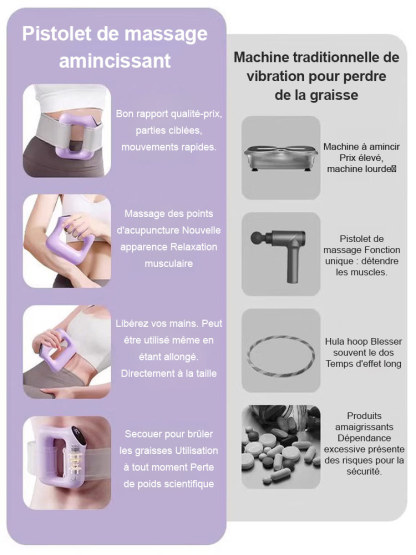 Pistolet de massage amincissant

Bon rapport qualité-prix, parties ciblées, mouvements rapides.

Massage des points d'acupuncture Nouvelle apparence Relaxation musculaire

Libérez vos mains. Peut être utilisé même en étant allongé. Directement à la taille

Secouer pour brûler les graisses Utilisation à tout moment Perte de poids scientifique

Machine traditionnelle de vibration pour perdre de la graisse

Machine à amincir Prix élevé, machine lourde

Pistolet de massage Fonction unique : détendre les muscles.

Hula hoop Blesser souvent le dos Temps d'effet long

Produits amaigrissants Dépendance excessive présente des risques pour la sécurité.