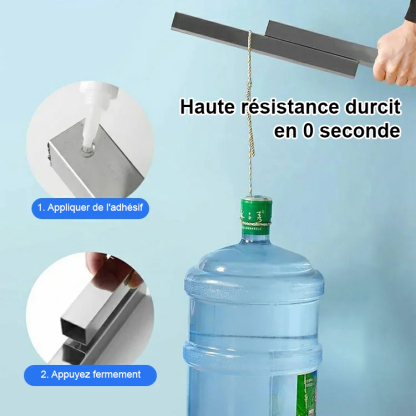 Haute résistance durcit en 0 seconde

1. Appliquer de l'adhésif

2. Appuyez fermement