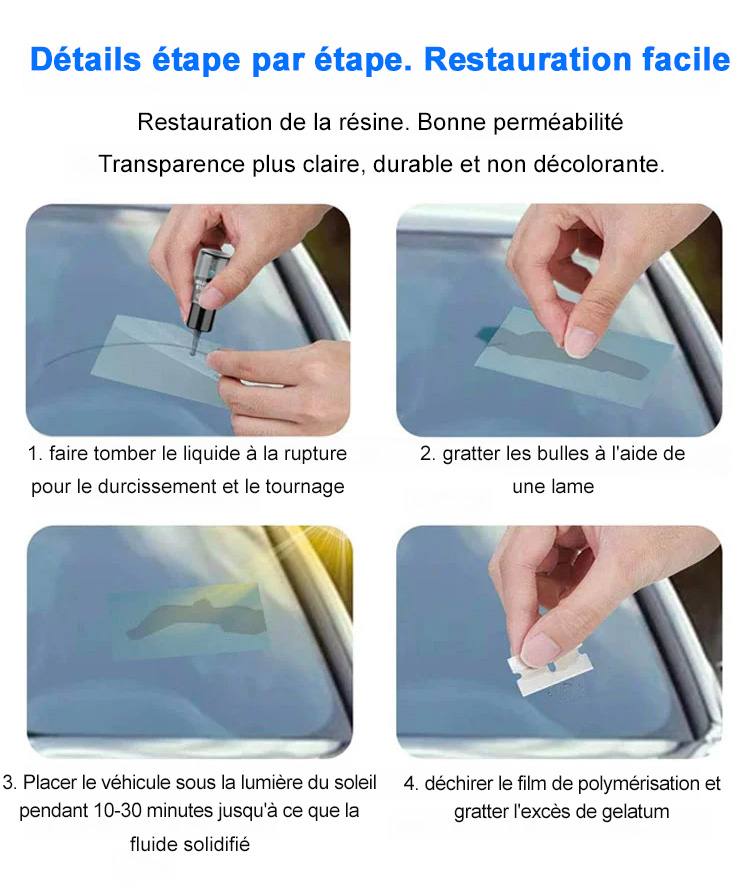 Détails étape par étape. Restauration facile

Restauration de la résine. Bonne perméabilité
Transparence plus claire, durable et non décolorante.

1. faire tomber le liquide à la rupture pour le durcissement et le tournage

2. gratter les bulles à l'aide de une lame

3. Placer le véhicule sous la lumière du soleil pendant 10-30 minutes jusqu'à ce que la fluide solidifié

4. déchirer le film de polymérisation et gratter l'excès de gelatum