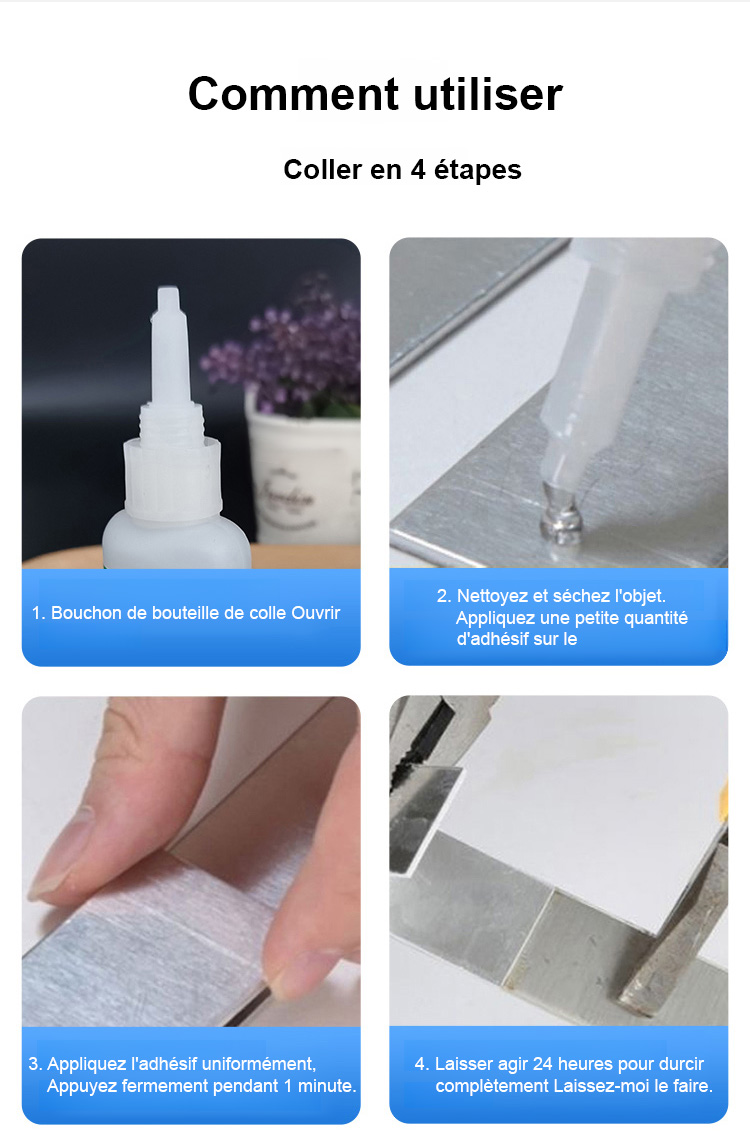 Comment utiliser

Coller en 4 étapes

1. Bouchon de bouteille de colle Ouvrir

2. Nettoyez et séchez l'objet. Appliquez une petite quantité d'adhésif sur le

3. Appliquez l'adhésif uniformément, Appuyez fermement pendant 1 minute.

4. Laisser agir 24 heures pour durcir complètement Laissez-moi le faire.