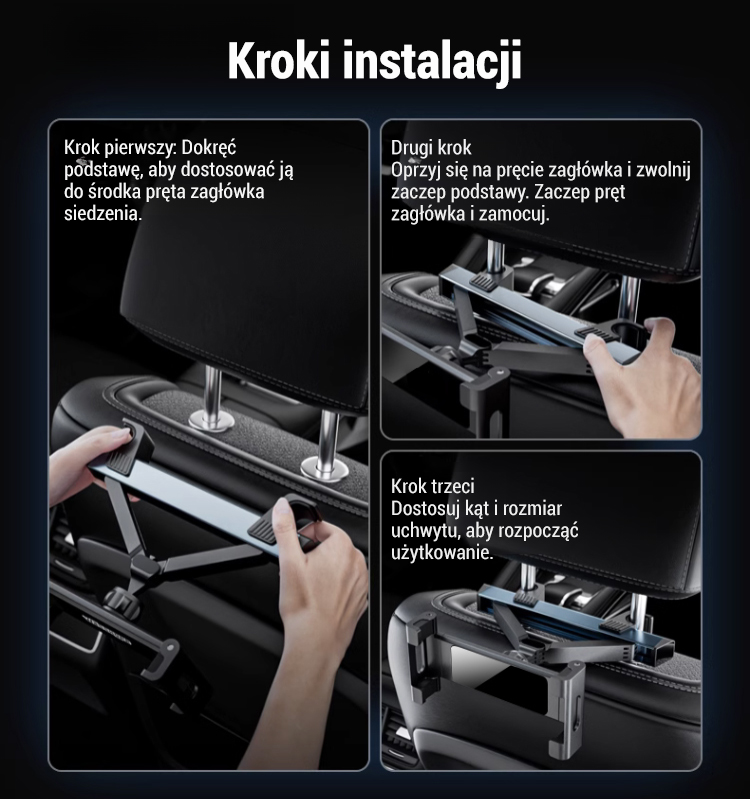 Kroki instalacji

Krok pierwszy: Dokręć podstawę, aby dostosować ją do środka pręta zagłówka siedzenia.

Drugi krok
Oprzyj się na pręcie zagłówka i zwolnij zaczep podstawy. Zaczep pręt zagłówka i zamocuj.

Krok trzeci
Dostosuj kąt i rozmiar uchwytu, aby rozpocząć użytkowanie.