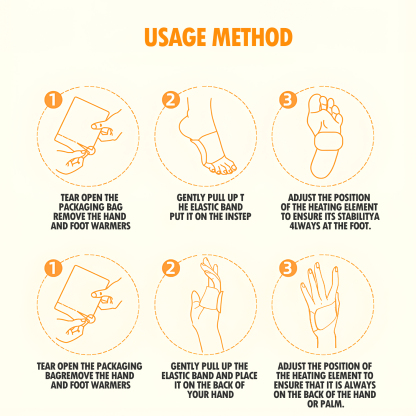 USAGE METHOD

1

TEAR OPEN THE PACKAGING BAG REMOVE THE HAND AND FOOT WARMERS

2

GENTLY PULL UP T HE ELASTIC BAND PUT IT ON THE INSTEP

3

ADJUST THE POSITION OF THE HEATING ELEMENT TO ENSURE ITS STABILITYA 4LWAYS AT THE FOOT.

1

TEAR OPEN THE PACKAGING BAGREMOVE THE HAND AND FOOT WARMERS

2

GENTLY PULL UP THE ELASTIC BAND AND PLACE IT ON THE BACK OF YOUR HAND

3

ADJUST THE POSITION OF THE HEATING ELEMENT TO ENSURE THAT IT IS ALWAYS ON THE BACK OF THE HAND OR PALM.