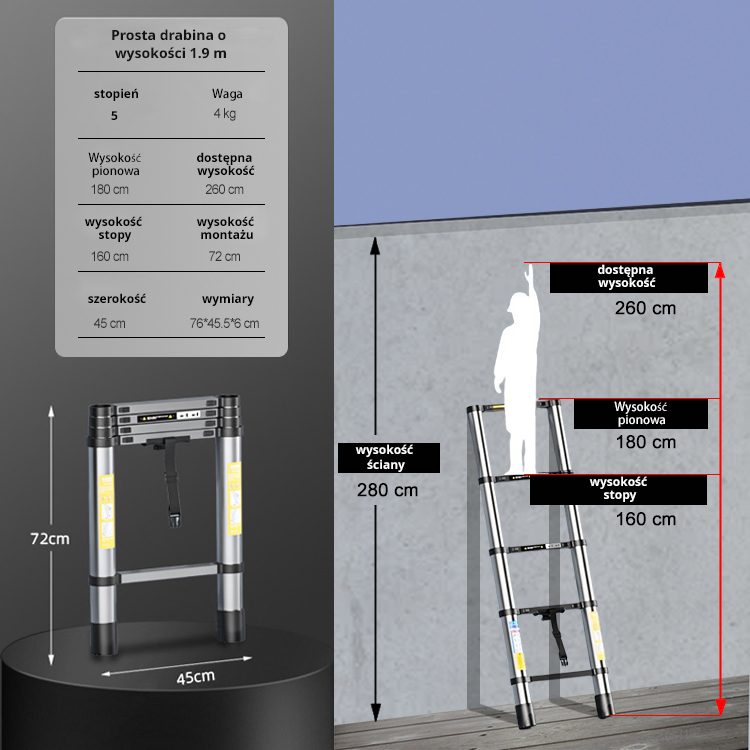 Prosta drabina o wysokości 1.9 m

| stopień | Waga |
|---|---|
| 5 | 4 kg |
| Wysokość pionowa | dostępna wysokość |
| 180 cm | 260 cm |
| wysokość stopy | wysokość montażu |
| 160 cm | 72 cm |
| szerokość | wymiary |
| 45 cm | 76*45.5*6 cm |

72cm

45cm

wysokość ściany
280 cm

dostępna wysokość
260 cm

Wysokość pionowa
180 cm

wysokość stopy
160 cm