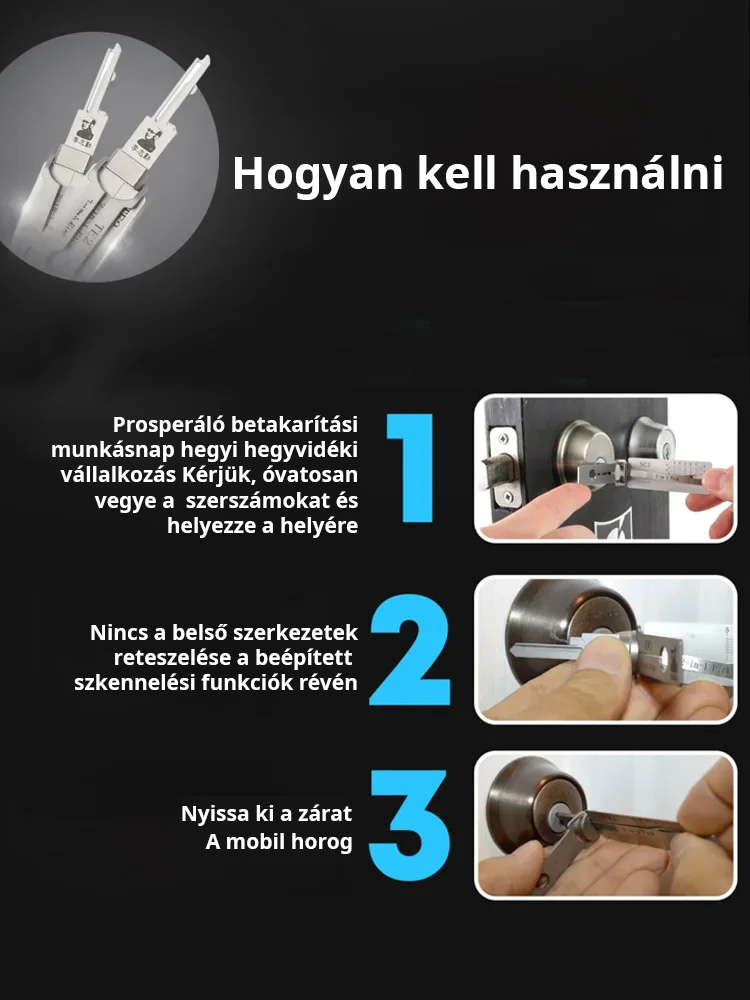 Hogyan kell használni

Prosperáló betakarítási munkásnap hegyi hegyvidéki vállalkozás Kérjük, óvatosan vegye a szerszámokat és helyezze a helyére

1

Nincs a belső szerkezetek reteszelése a beépített szkennelési funkciók révén

2

Nyissa ki a zárat A mobil horog

3