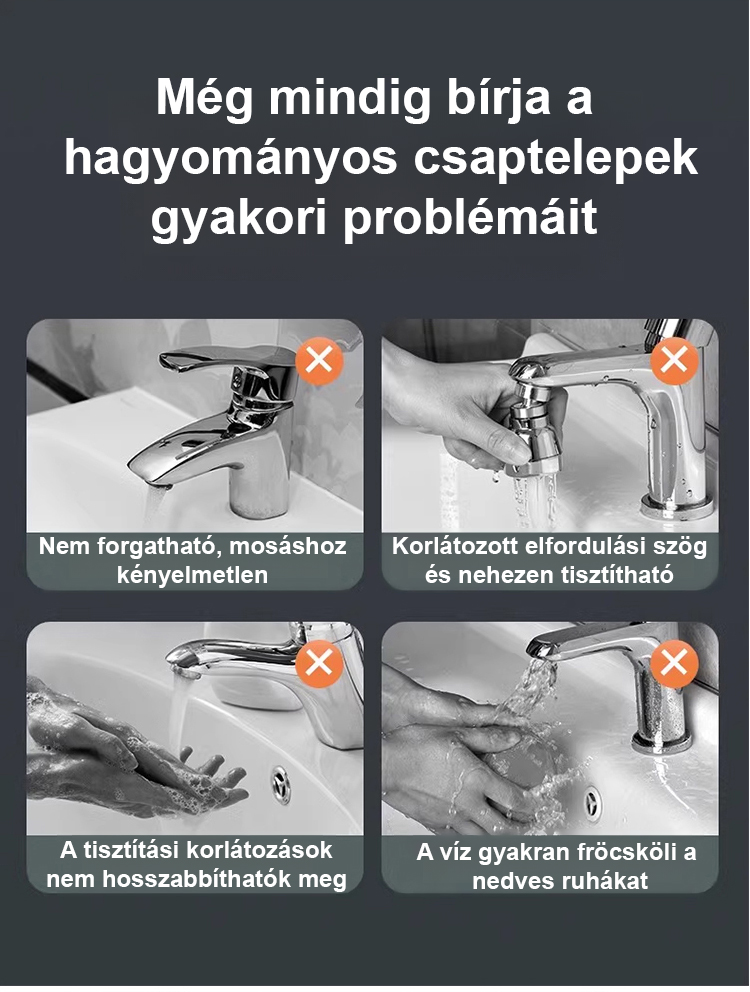 Még mindig bírja a hagyományos csaptelepek gyakori problémáit

Nem forgatható, mosáshoz kényelmetlen

Korlátozott elfordulási szög és nehezen tisztítható

A tisztítási korlátozások nem hosszabbíthatók meg

A víz gyakran fröcsköli a nedves ruhákat