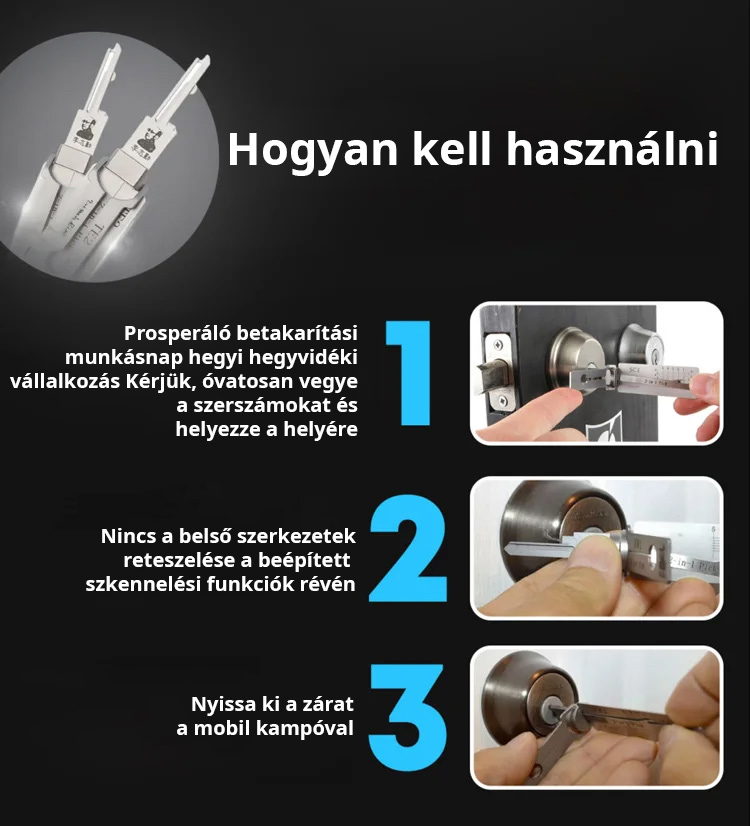 Hogyan kell használni

Prosperáló betakarítási munkásnap hegyi hegyvidéki vállalkozás Kérjük, óvatosan vegye a szerszámokat és helyezze a helyére

1

Nincs a belső szerkezetek reteszelése a beépített szkennelési funkciók révén

2

Nyissa ki a zárat a mobil kampóval

3