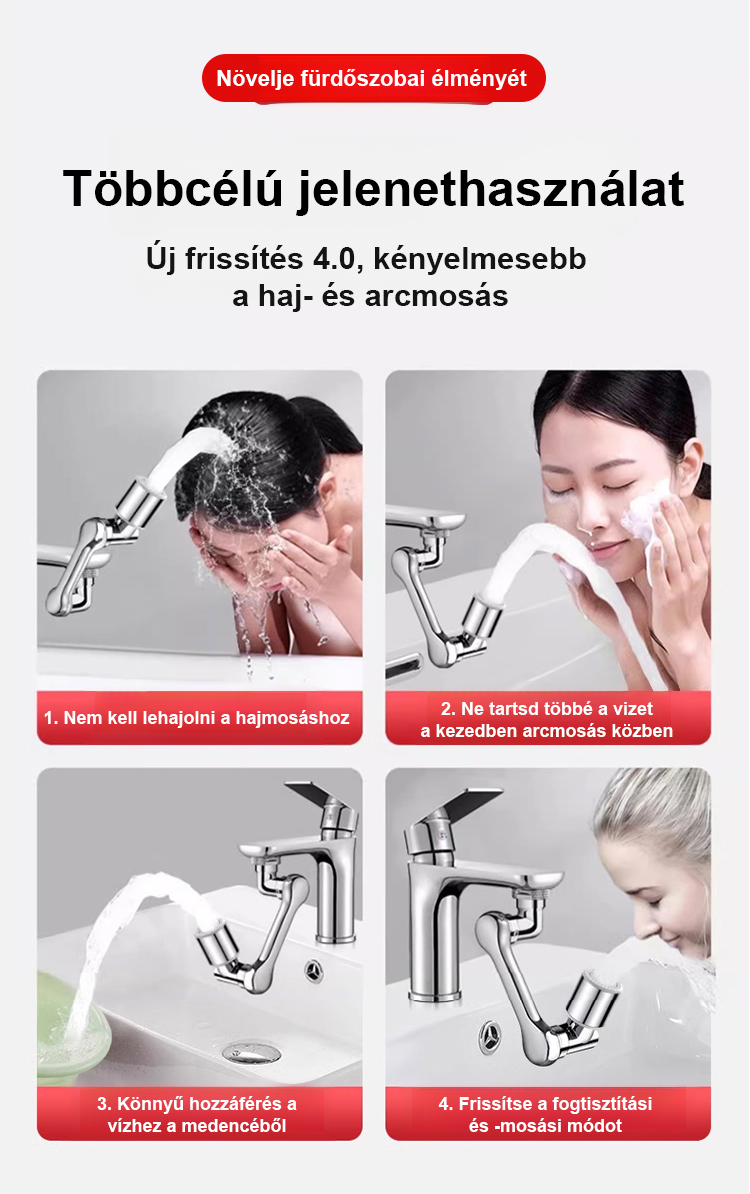 Növelje fürdőszobai élményét

Többcélú jelenethasználat

Új frissítés 4.0, kényelmesebb a haj- és arcmosás

1. Nem kell lehajolni a hajmosáshoz

2. Ne tartsd többé a vizet a kezedben arcmosás közben

3. Könnyű hozzáférés a vízhez a medencéből

4. Frissítse a fogtisztítási és -mosási módot