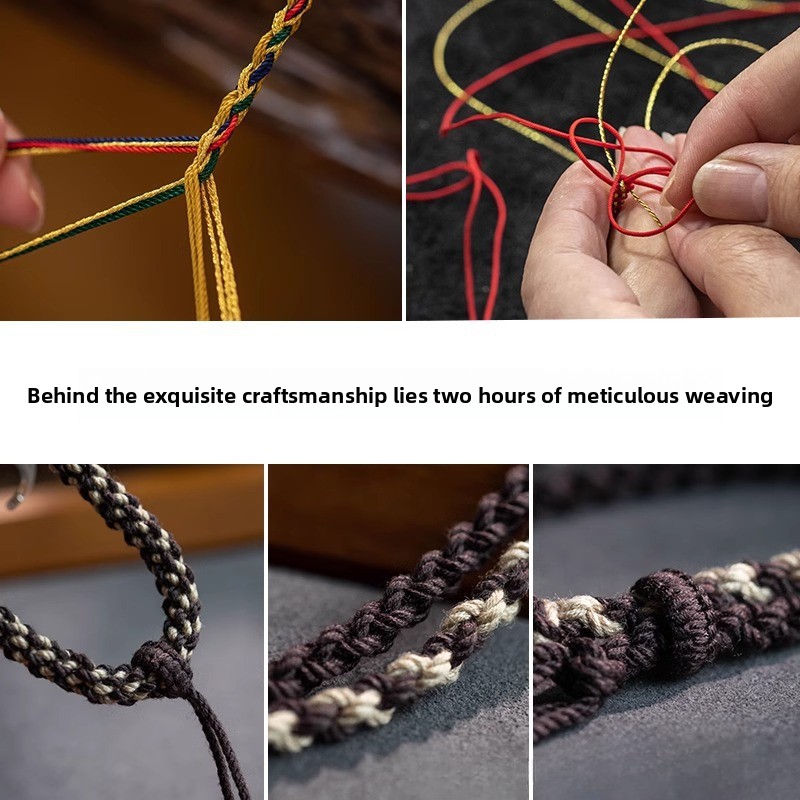 Behind the exquisite craftsmanship lies two hours of meticulous weaving