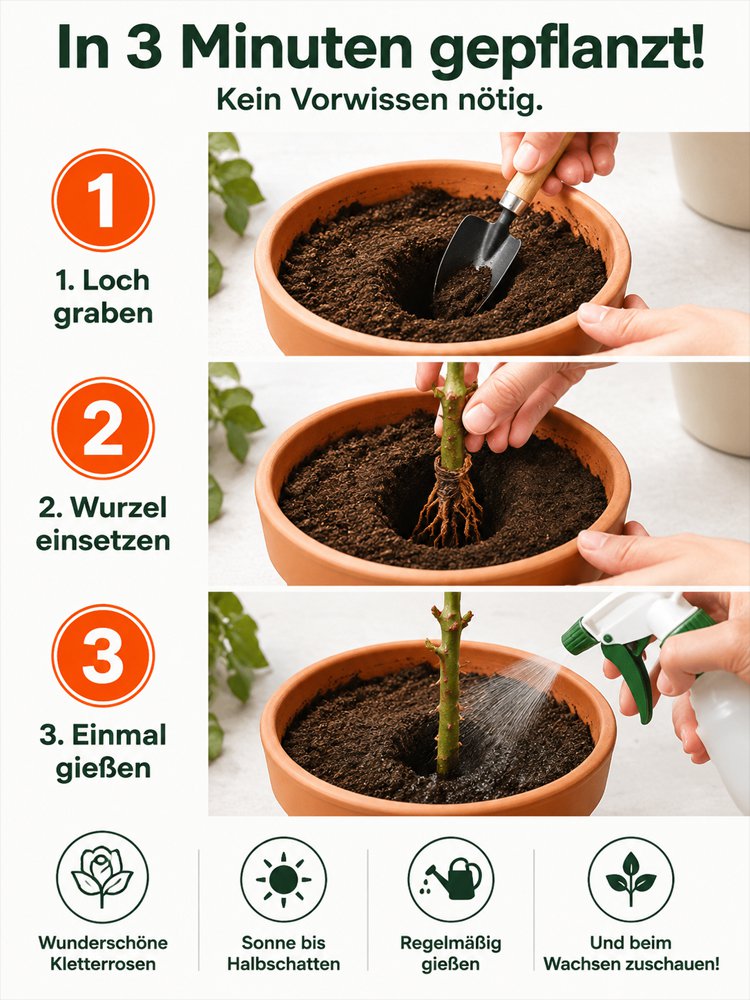 In 3 Minuten gepflanzt!
Kein Vorwissen nötig.

1

1. Loch graben

2

2. Wurzel einsetzen

3

3. Einmal gießen

Wunderschöne Kletterrosen

Sonne bis Halbschatten

Regelmäßig gießen

Und beim Wachsen zuschauen!