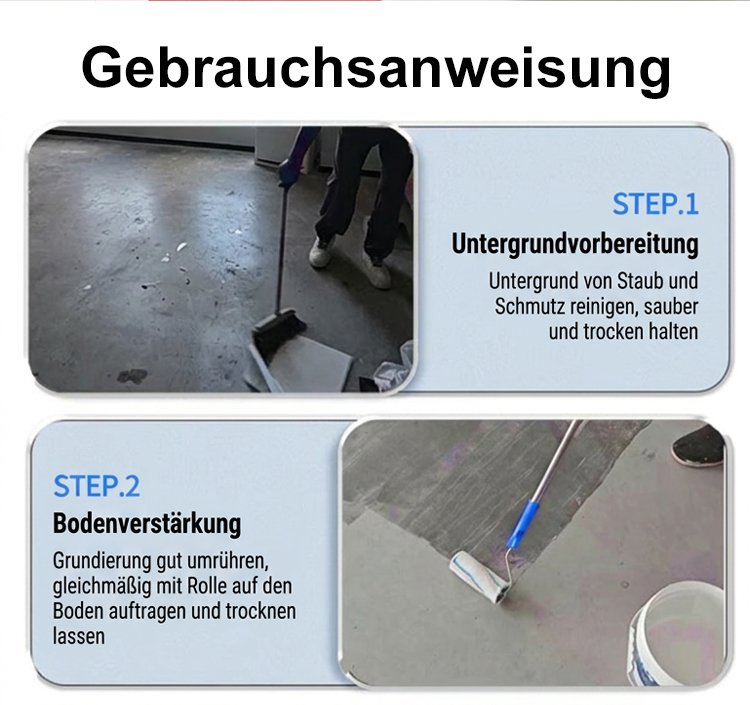 Gebrauchsanweisung

STEP.1

Untergrundvorbereitung

Untergrund von Staub und Schmutz reinigen, sauber und trocken halten

STEP.2

Bodenverstärkung

Grundierung gut umrühren, gleichmäßig mit Rolle auf den Boden auftragen und trocknen lassen