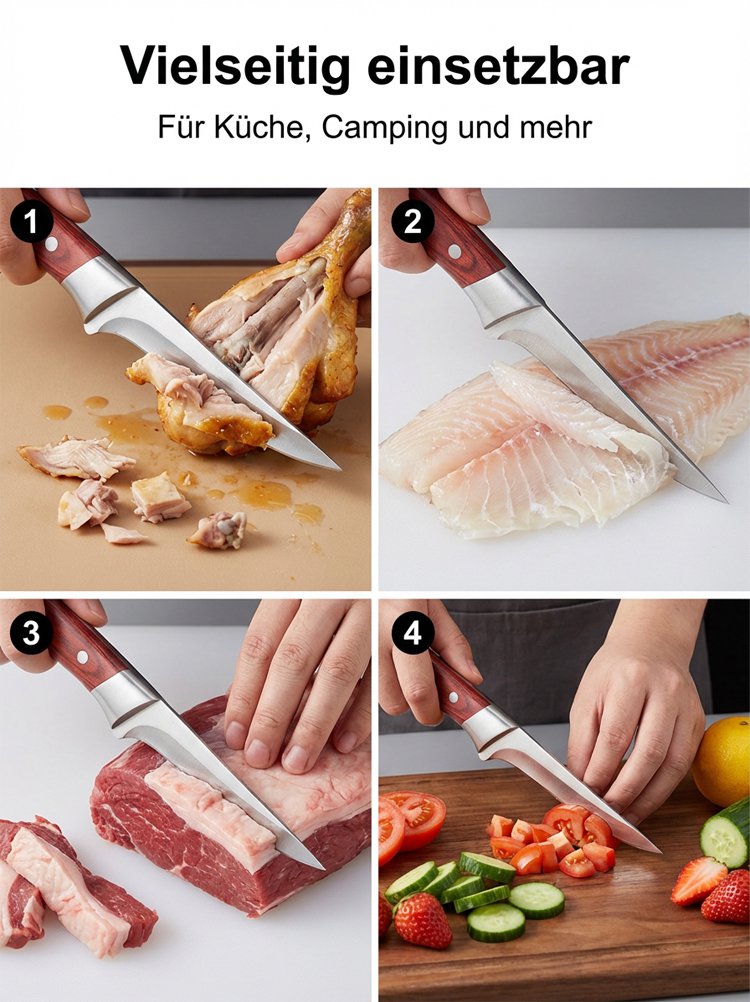 Vielseitig einsetzbar

Für Küche, Camping und mehr

1

2

3

4