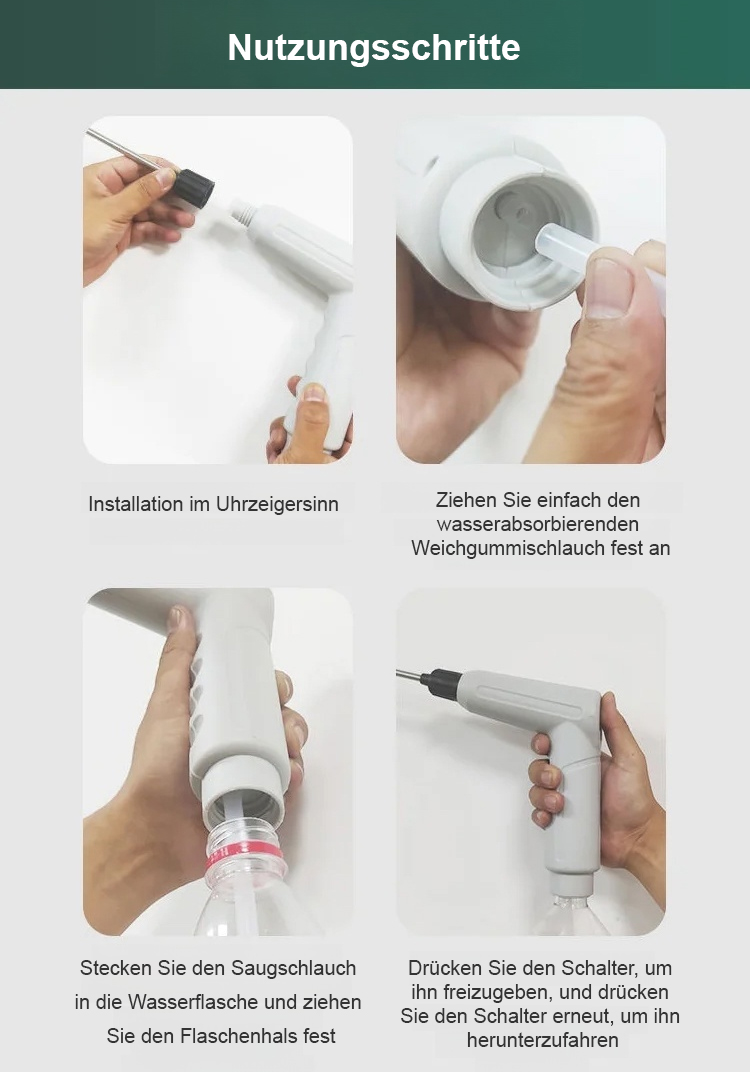 Nutzungsschritte

Installation im Uhrzeigersinn

Ziehen Sie einfach den wasserabsorbierenden Weichgummischlauch fest an

Stecken Sie den Saugschlauch in die Wasserflasche und ziehen Sie den Flaschenhals fest

Drücken Sie den Schalter, um ihn freizugeben, und drücken Sie den Schalter erneut, um ihn herunterzufahren