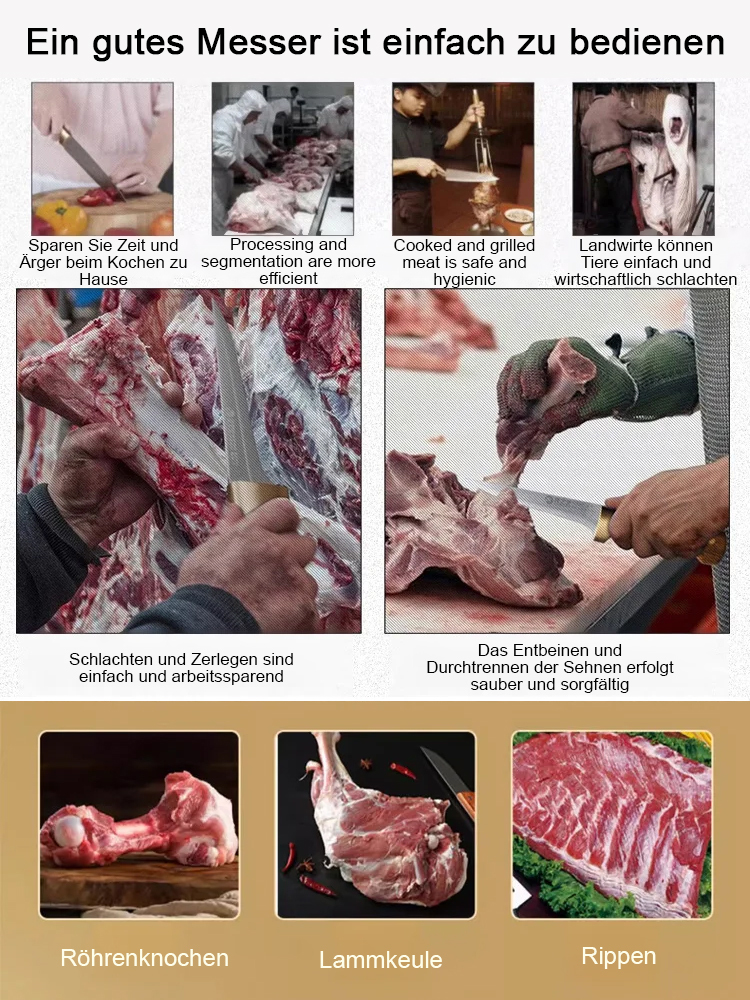 Ein gutes Messer ist einfach zu bedienen

Sparen Sie Zeit und Ärger beim Kochen zu Hause

Processing and segmentation are more efficient

Cooked and grilled meat is safe and hygienic

Landwirte können Tiere einfach und wirtschaftlich schlachten

Schlachten und Zerlegen sind einfach und arbeitssparend

Das Entbeinen und Durchtrennen der Sehnen erfolgt sauber und sorgfältig

Röhrenknochen

Lammkeule

Rippen