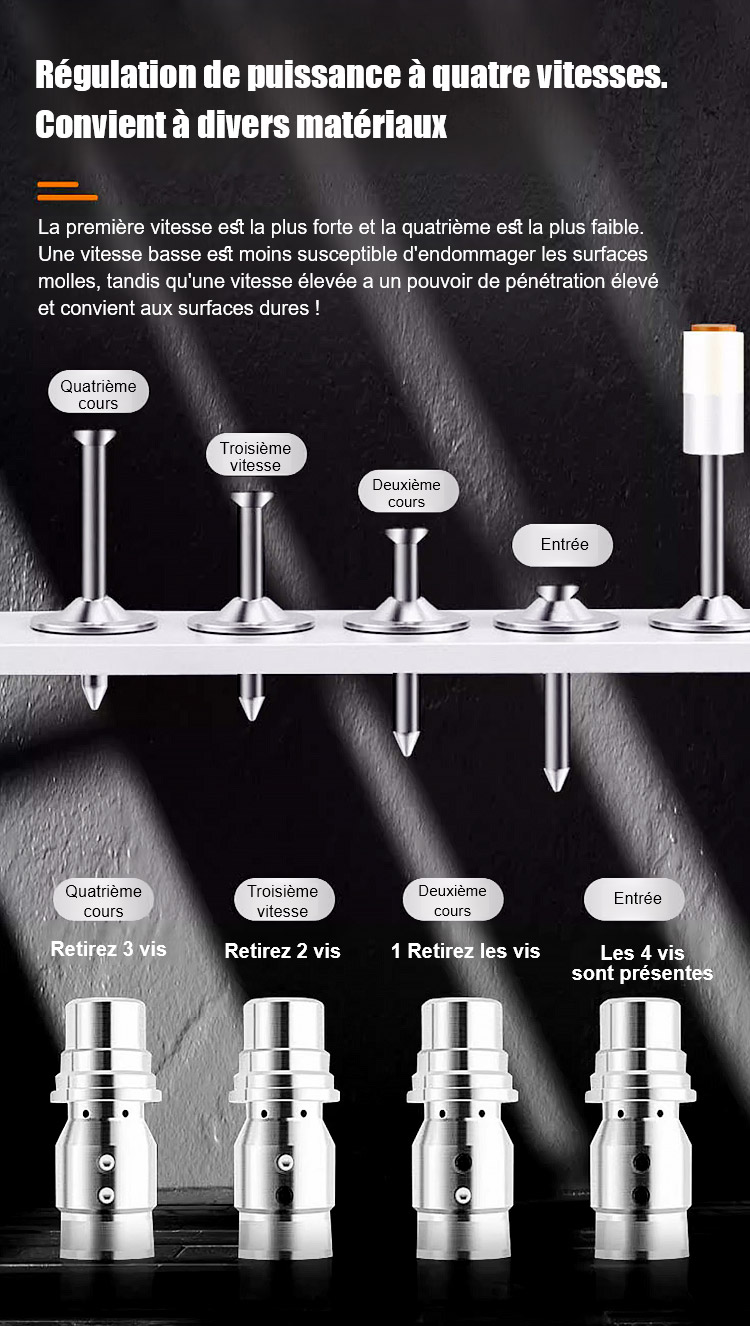 Régulation de puissance à quatre vitesses.
Convient à divers matériaux

La première vitesse est la plus forte et la quatrième est la plus faible. Une vitesse basse est moins susceptible d'endommager les surfaces molles, tandis qu'une vitesse élevée a un pouvoir de pénétration élevé et convient aux surfaces dures !

Quatrième cours

Troisième vitesse

Deuxième cours

Entrée

Quatrième cours
Retirez 3 vis

Troisième vitesse
Retirez 2 vis

Deuxième cours
1 Retirez les vis

Entrée
Les 4 vis sont présentes