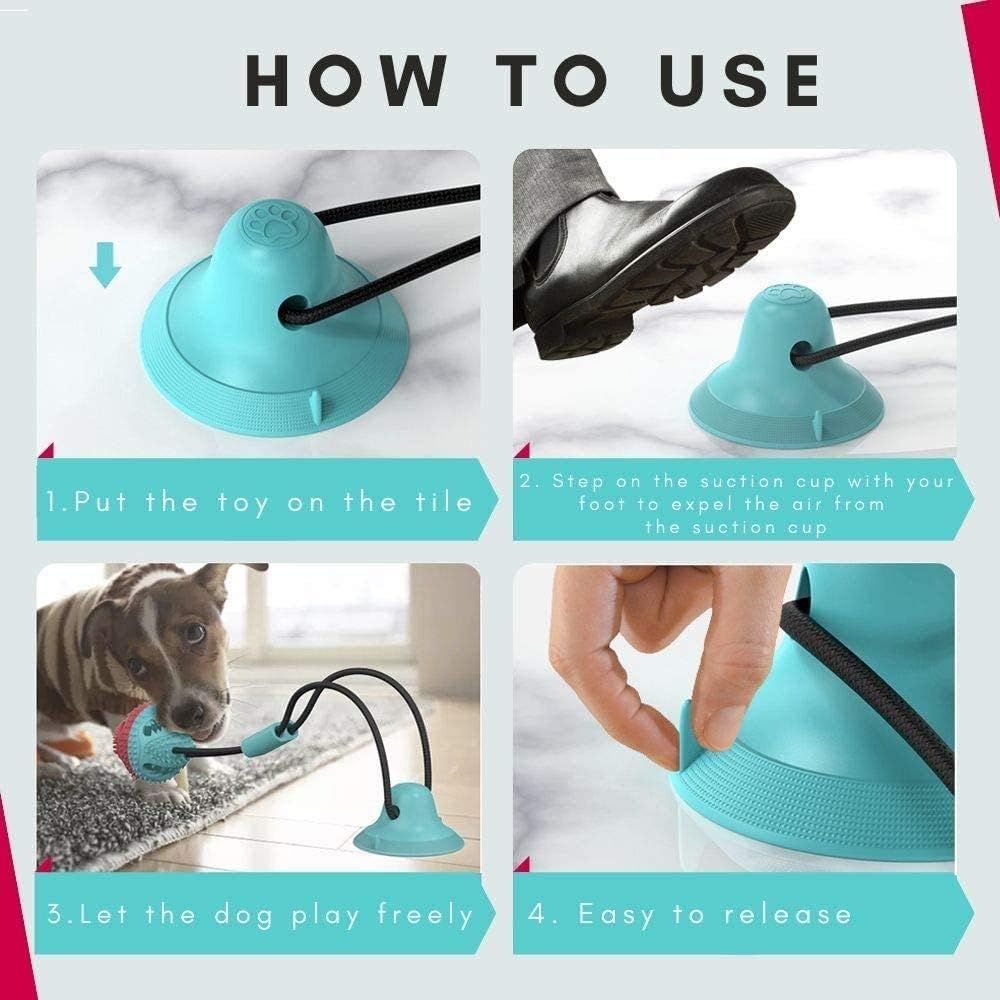 HOW TO USE

1.Put the toy on the tile

2. Step on the suction cup with your foot to expel the air from the suction cup

3.Let the dog play freely

4. Easy to release