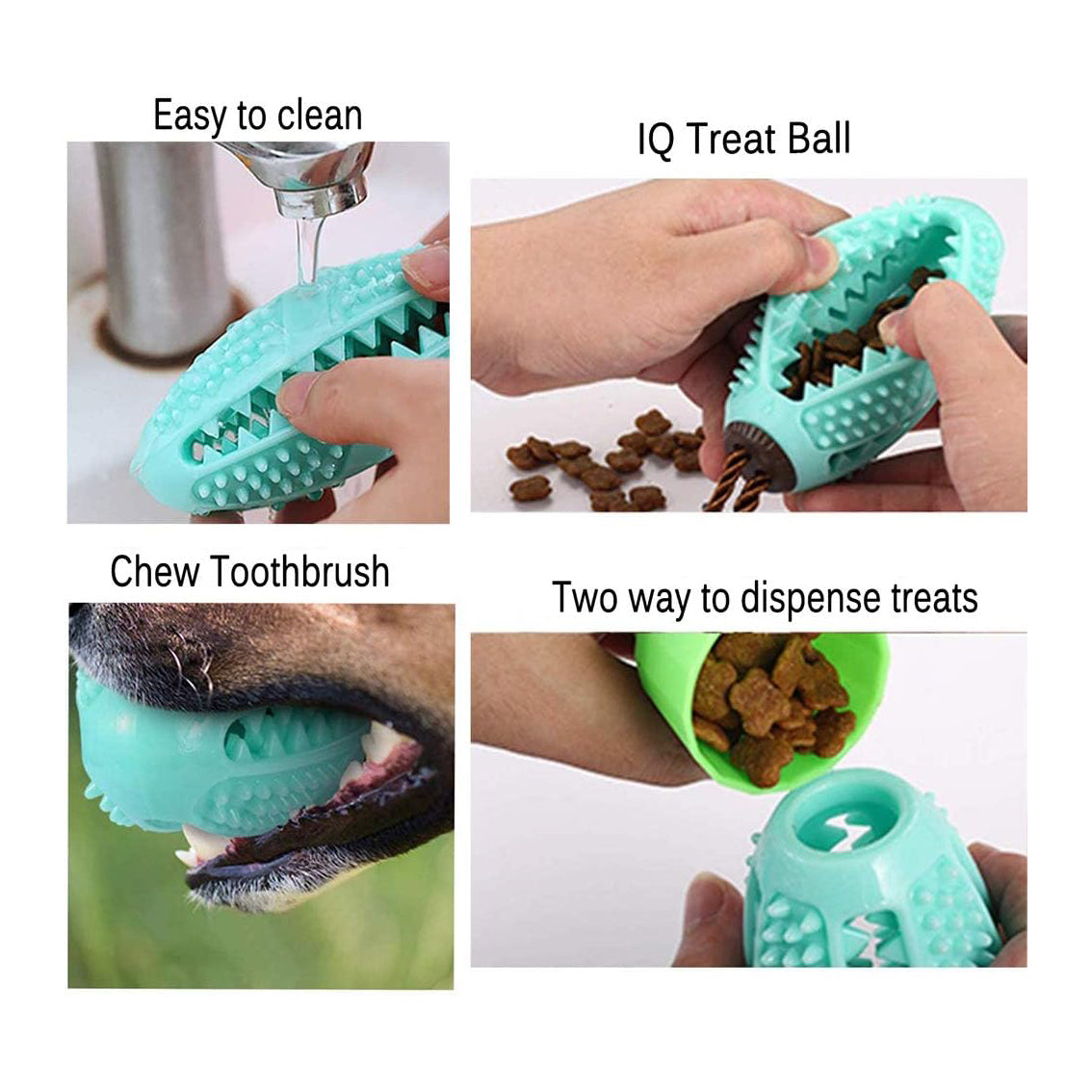 Easy to clean

IQ Treat Ball

Chew Toothbrush

Two way to dispense treats